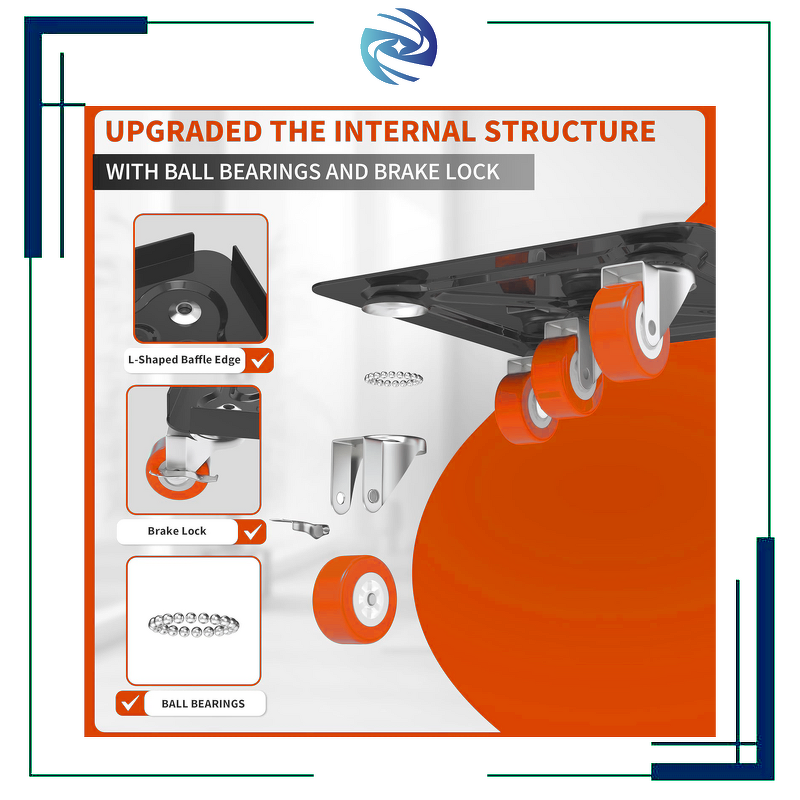 UPGRADED THE INTERNAL STRUCTURE

WITH BALL BEARINGS AND BRAKE LOCK

L-Shaped Baffle Edge

Brake Lock

BALL BEARINGS