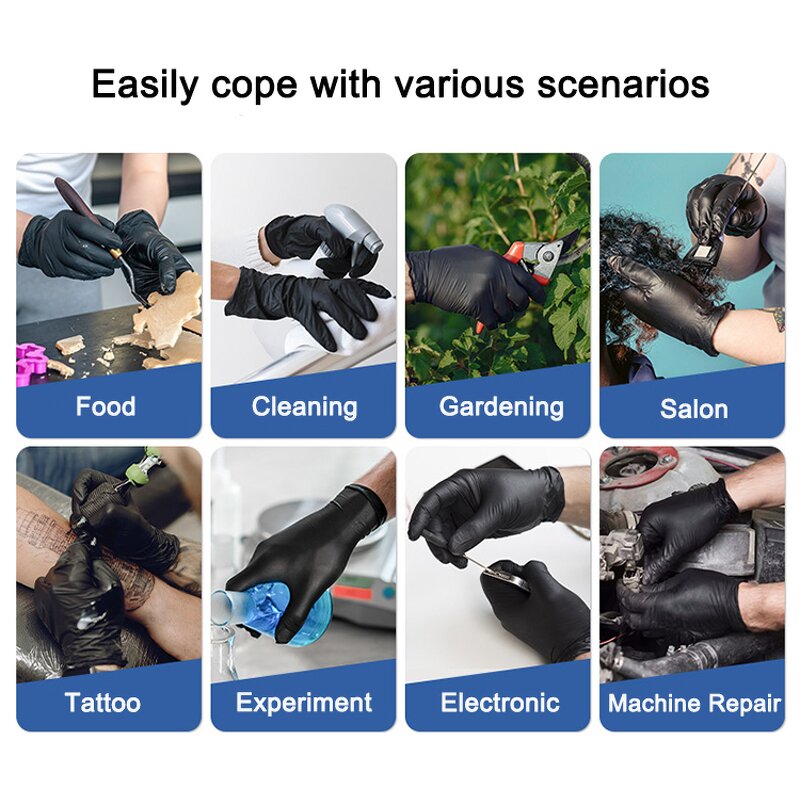 Easily cope with various scenarios

Food

Cleaning

Gardening

Salon

Tattoo

Experiment

Electronic

Machine Repair