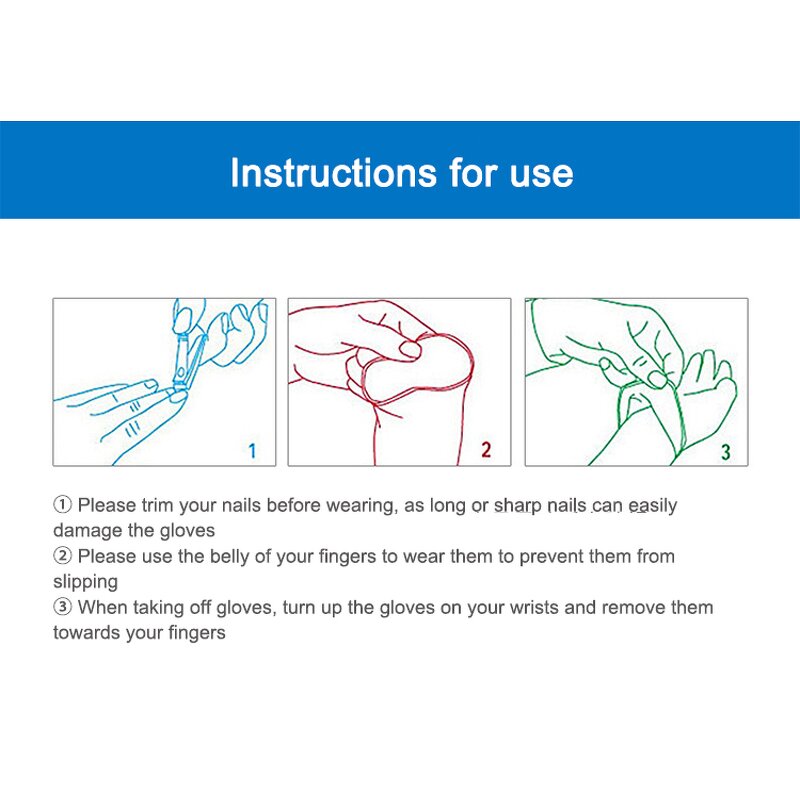 Instructions for use

1

2

3

① Please trim your nails before wearing, as long or sharp nails can easily damage the gloves
② Please use the belly of your fingers to wear them to prevent them from slipping
③ When taking off gloves, turn up the gloves on your wrists and remove them towards your fingers