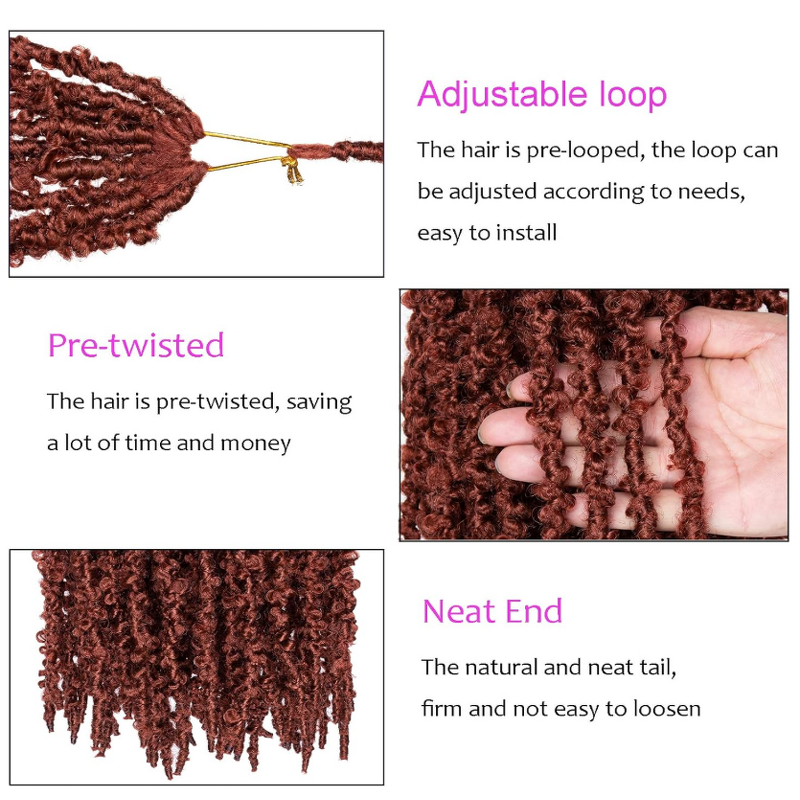 Adjustable loop

The hair is pre-looped, the loop can be adjusted according to needs, easy to install

Pre-twisted

The hair is pre-twisted, saving a lot of time and money

Neat End

The natural and neat tail, firm and not easy to loosen