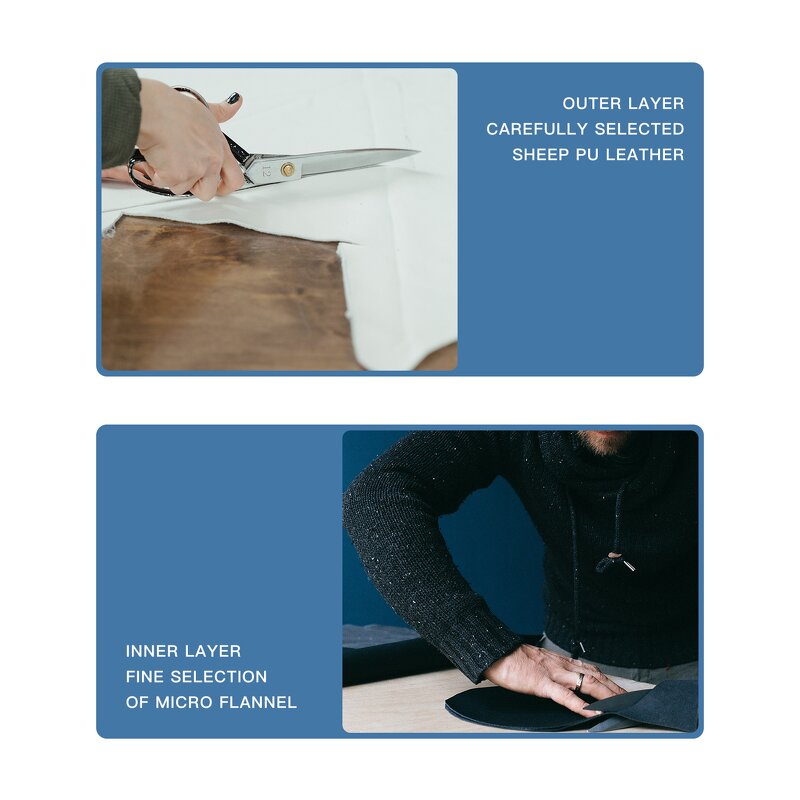 12

OUTER LAYER
CAREFULLY SELECTED
SHEEP PU LEATHER

INNER LAYER
FINE SELECTION
OF MICRO FLANNEL