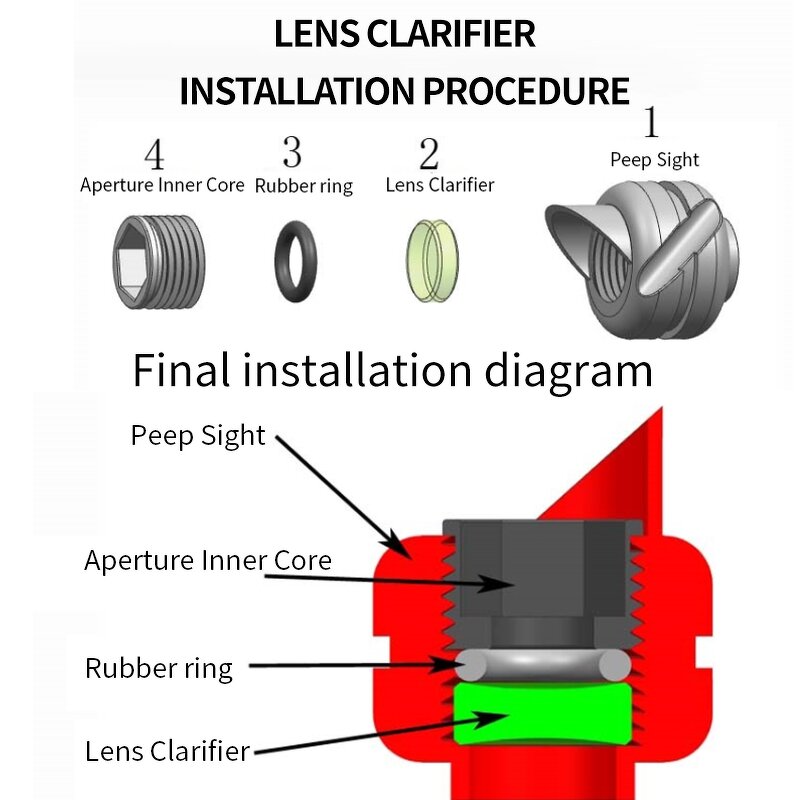 LENS CLARIFIER
INSTALLATION PROCEDURE

4
Aperture Inner Core

3
Rubber ring

2
Lens Clarifier

1
Peep Sight

Final installation diagram

Peep Sight

Aperture Inner Core

Rubber ring

Lens Clarifier