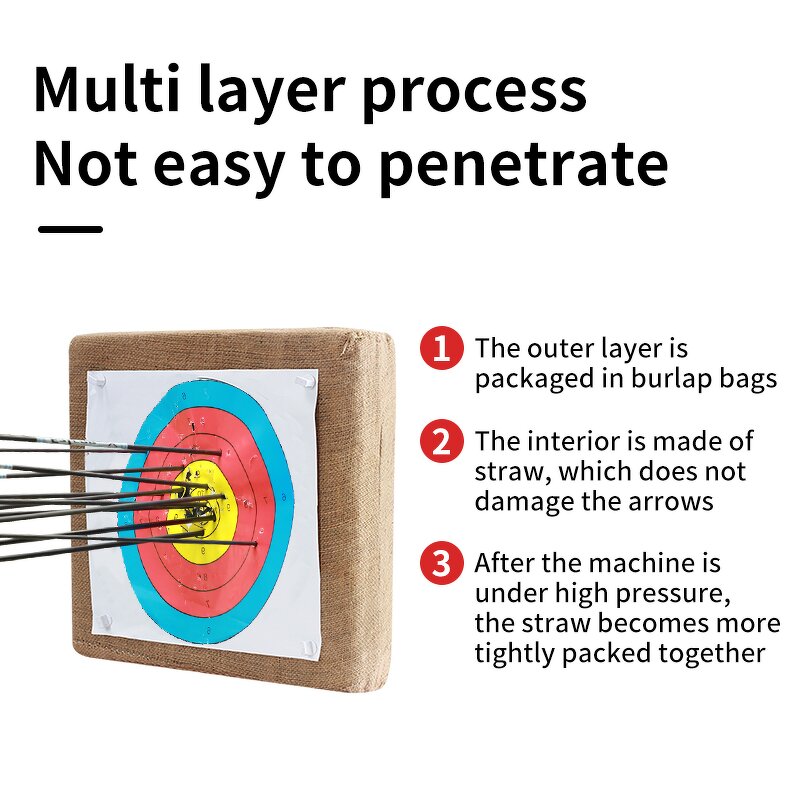 Multi layer process
Not easy to penetrate

1 The outer layer is packaged in burlap bags

2 The interior is made of straw, which does not damage the arrows

3 After the machine is under high pressure, the straw becomes more tightly packed together