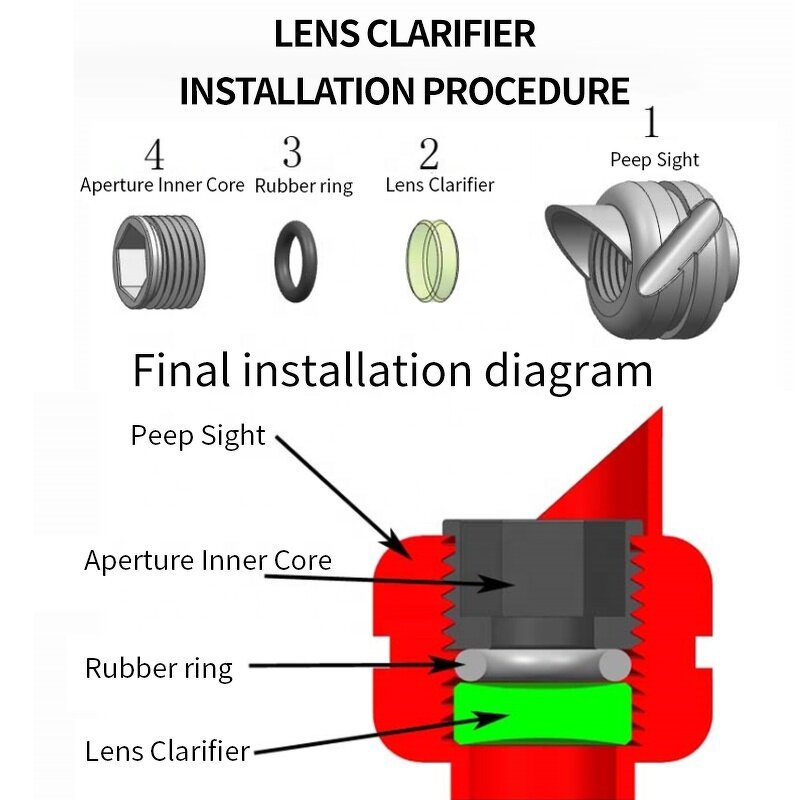 LENS CLARIFIER
INSTALLATION PROCEDURE

4
Aperture Inner Core

3
Rubber ring

2
Lens Clarifier

1
Peep Sight

Final installation diagram

Peep Sight

Aperture Inner Core

Rubber ring

Lens Clarifier