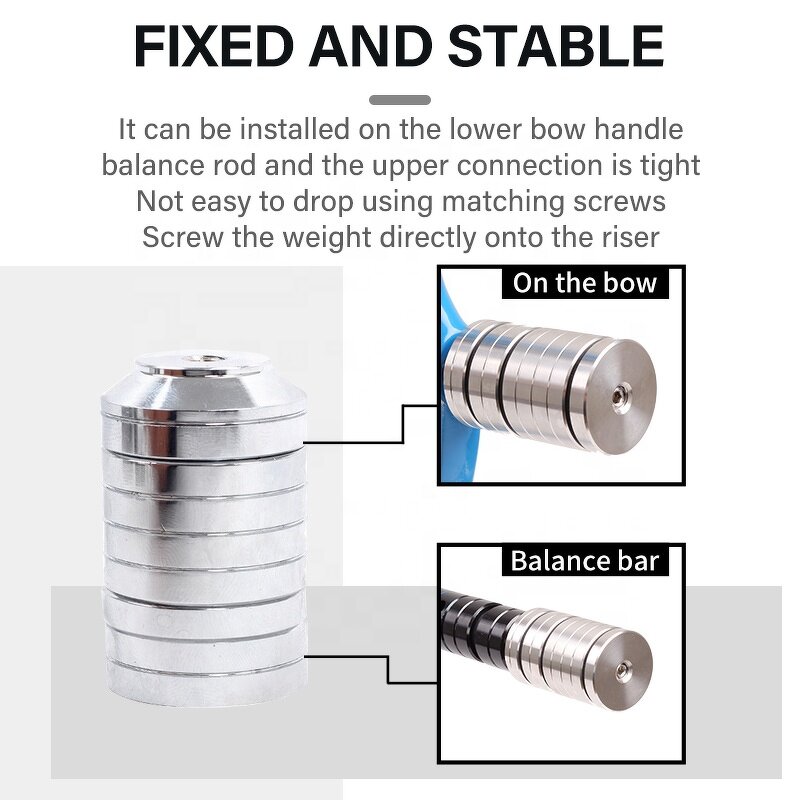 FIXED AND STABLE

It can be installed on the lower bow handle balance rod and the upper connection is tight
Not easy to drop using matching screws
Screw the weight directly onto the riser

On the bow

Balance bar