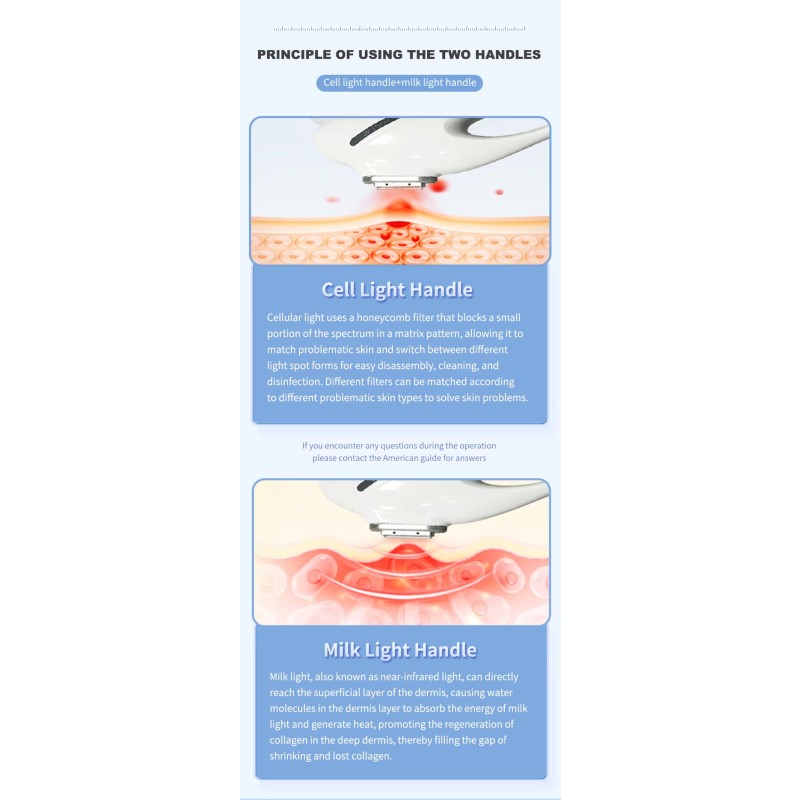 PRINCIPLE OF USING THE TWO HANDLES

Cell light handle+milk light handle

Cell Light Handle

Cellular light uses a honeycomb filter that blocks a small portion of the spectrum in a matrix pattern, allowing it to match problematic skin and switch between different light spot forms for easy disassembly, cleaning, and disinfection. Different filters can be matched according to different problematic skin types to solve skin problems.

If you encounter any questions during the operation please contact the American guide for answers

Milk Light Handle

Milk light, also known as near-infrared light, can directly reach the superficial layer of the dermis, causing water molecules in the dermis layer to absorb the energy of milk light and generate heat, promoting the regeneration of collagen in the deep dermis, thereby filling the gap of shrinking and lost collagen.