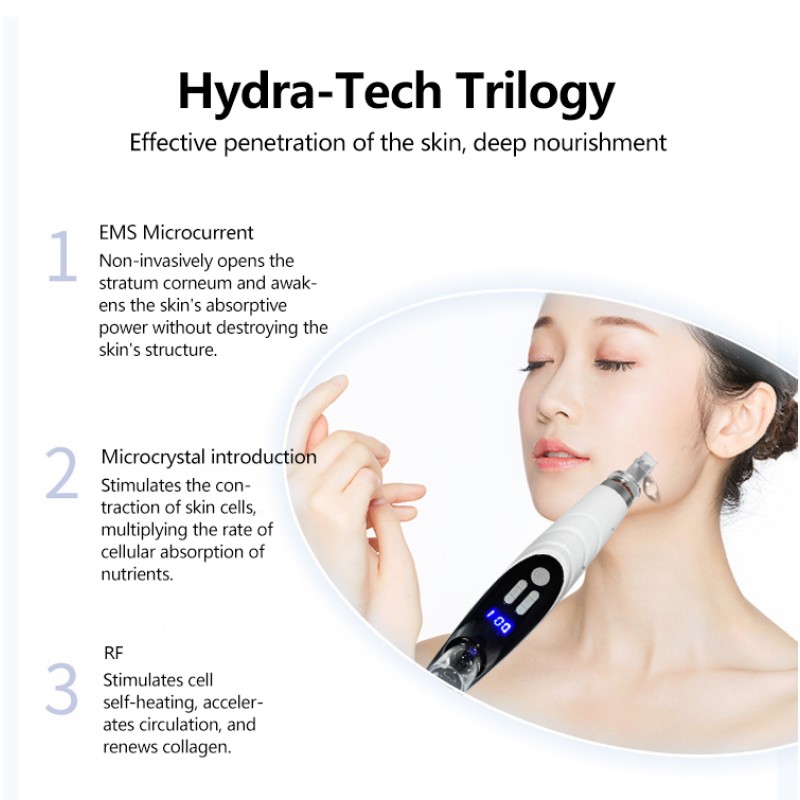 Hydra-Tech Trilogy

Effective penetration of the skin, deep nourishment

1

EMS Microcurrent

Non-invasively opens the stratum corneum and awakens the skin's absorptive power without destroying the skin's structure.

2

Microcrystal introduction

Stimulates the contraction of skin cells, multiplying the rate of cellular absorption of nutrients.

3

RF

Stimulates cell self-heating, accelerates circulation, and renews collagen.

1:00