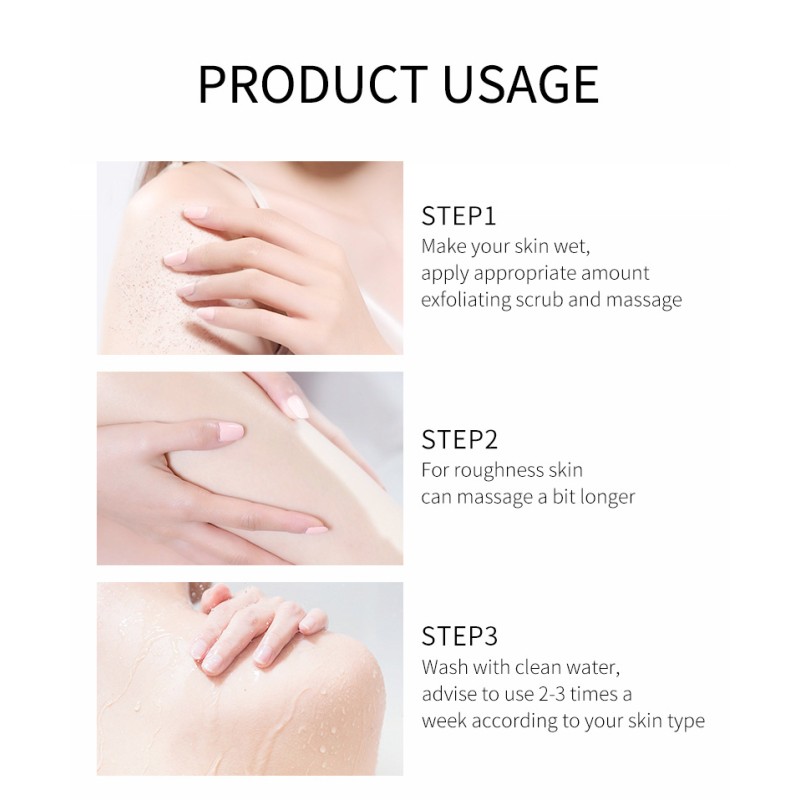 PRODUCT USAGE

STEP1
Make your skin wet, apply appropriate amount exfoliating scrub and massage

STEP2
For roughness skin can massage a bit longer

STEP3
Wash with clean water, advise to use 2-3 times a week according to your skin type