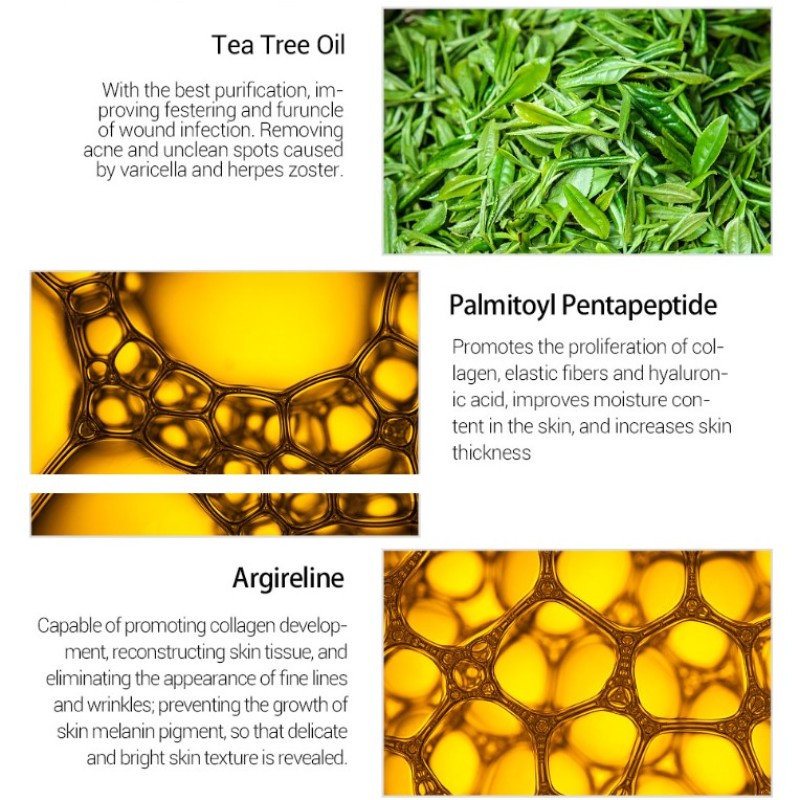 Tea Tree Oil

With the best purification, improving festering and furuncle of wound infection. Removing acne and unclean spots caused by varicella and herpes zoster.

Palmitoyl Pentapeptide

Promotes the proliferation of collagen, elastic fibers and hyaluronic acid, improves moisture content in the skin, and increases skin thickness

Argireline

Capable of promoting collagen development, reconstructing skin tissue, and eliminating the appearance of fine lines and wrinkles; preventing the growth of skin melanin pigment, so that delicate and bright skin texture is revealed.