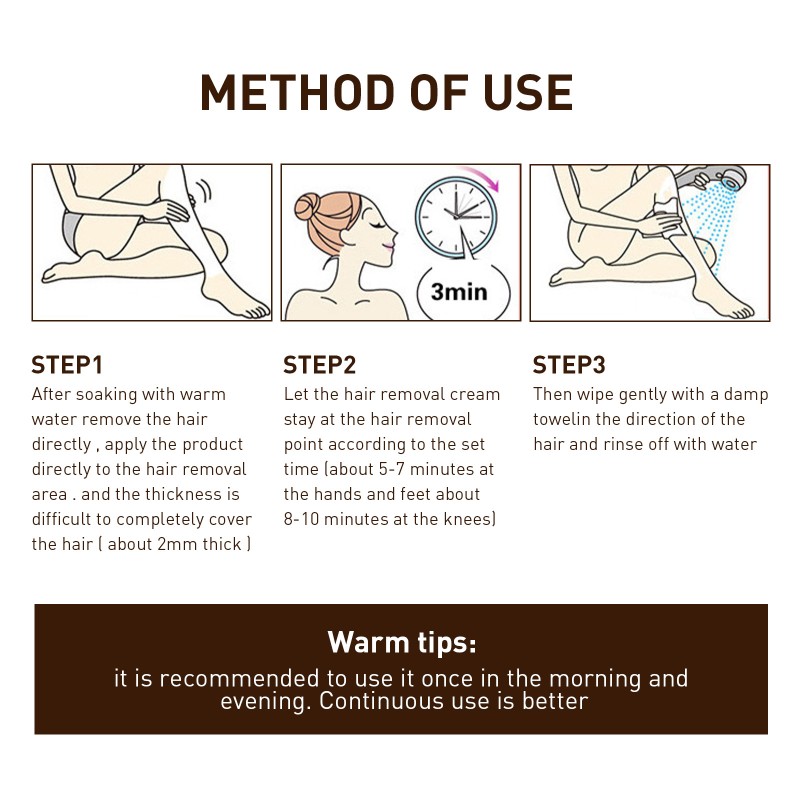 METHOD OF USE

3min

STEP1
After soaking with warm water remove the hair directly , apply the product directly to the hair removal area . and the thickness is difficult to completely cover the hair ( about 2mm thick )

STEP2
Let the hair removal cream stay at the hair removal point according to the set time (about 5-7 minutes at the hands and feet about 8-10 minutes at the knees)

STEP3
Then wipe gently with a damp towelin the direction of the hair and rinse off with water

Warm tips:
it is recommended to use it once in the morning and evening. Continuous use is better