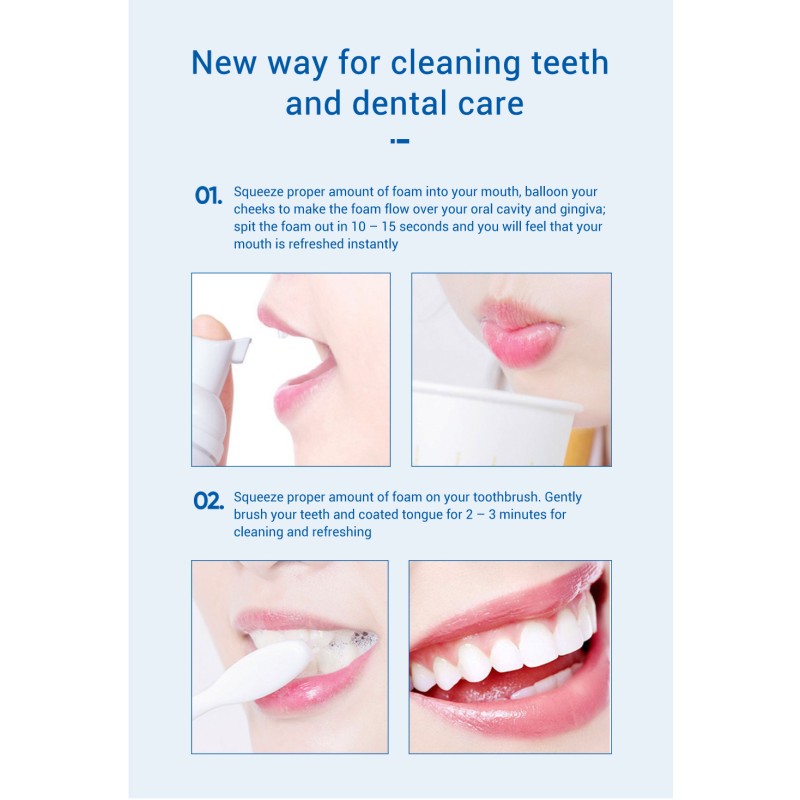 New way for cleaning teeth and dental care

01. Squeeze proper amount of foam into your mouth, balloon your cheeks to make the foam flow over your oral cavity and gingiva; spit the foam out in 10 – 15 seconds and you will feel that your mouth is refreshed instantly

02. Squeeze proper amount of foam on your toothbrush. Gently brush your teeth and coated tongue for 2 – 3 minutes for cleaning and refreshing