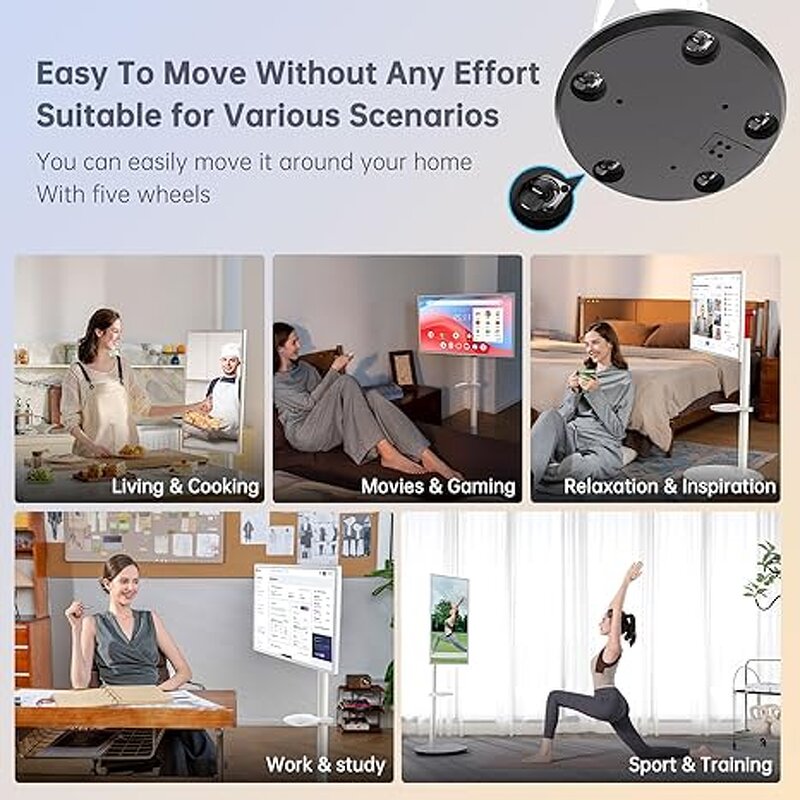 Easy To Move Without Any Effort
Suitable for Various Scenarios

You can easily move it around your home
With five wheels

Living & Cooking

Movies & Gaming

Relaxation & Inspiration

Work & study

Sport & Training