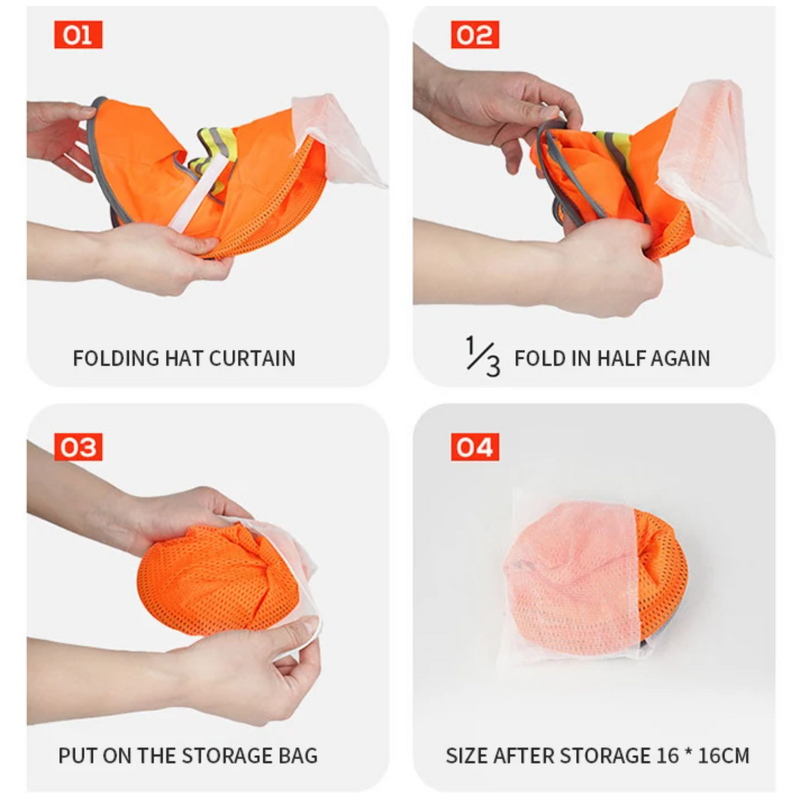 01

FOLDING HAT CURTAIN

02

$\frac{1}{3}$ FOLD IN HALF AGAIN

03

PUT ON THE STORAGE BAG

04

SIZE AFTER STORAGE 16 * 16CM