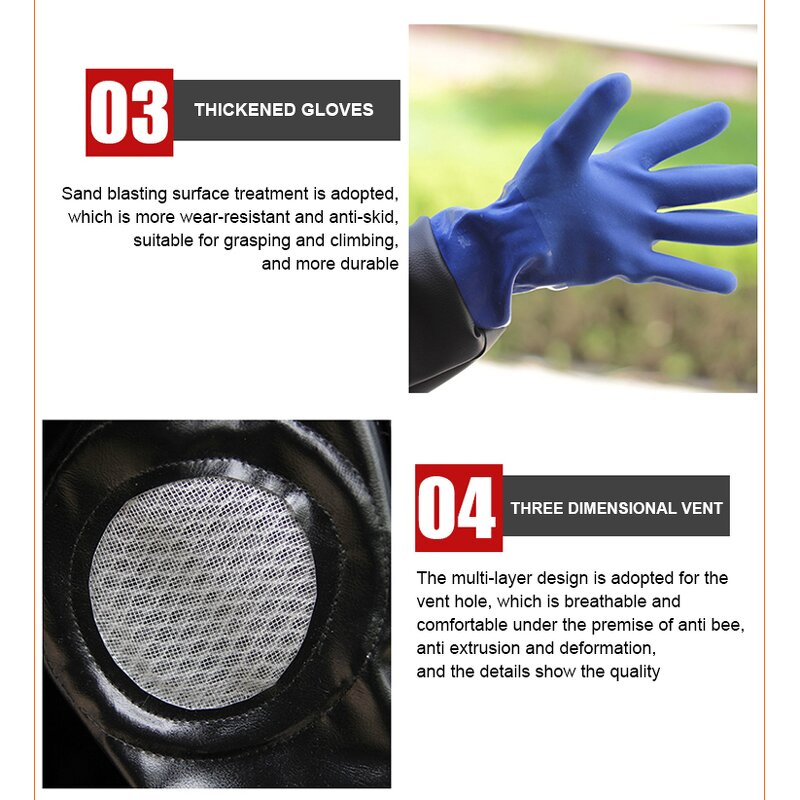 03

THICKENED GLOVES

Sand blasting surface treatment is adopted, which is more wear-resistant and anti-skid, suitable for grasping and climbing, and more durable

04

THREE DIMENSIONAL VENT

The multi-layer design is adopted for the vent hole, which is breathable and comfortable under the premise of anti bee, anti extrusion and deformation,
and the details show the quality