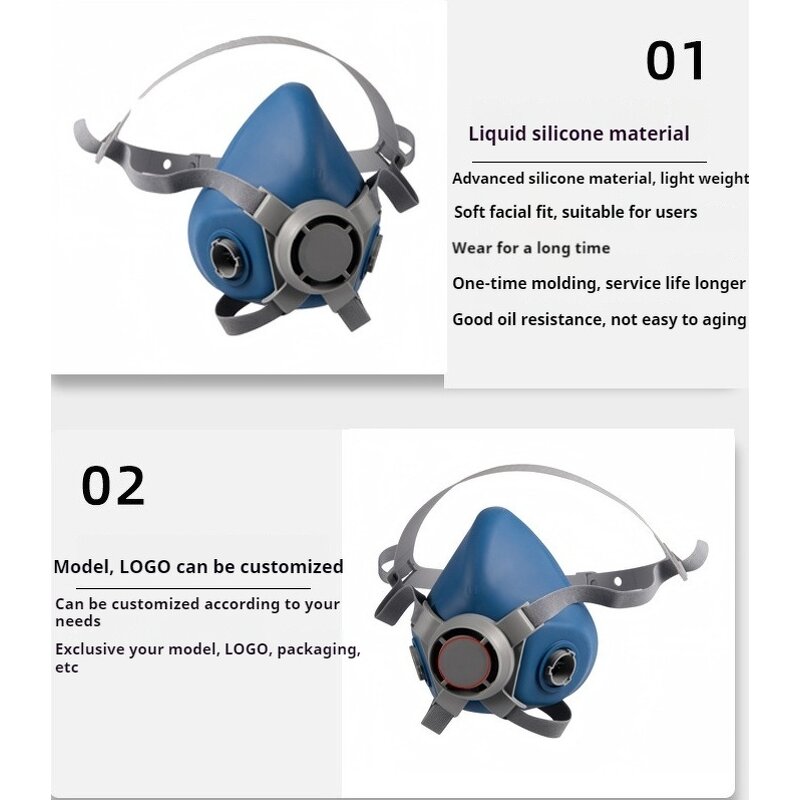 01

Liquid silicone material

Advanced silicone material, light weight

Soft facial fit, suitable for users

Wear for a long time

One-time molding, service life longer

Good oil resistance, not easy to aging

02

Model, LOGO can be customized

Can be customized according to your needs

Exclusive your model, LOGO, packaging, etc