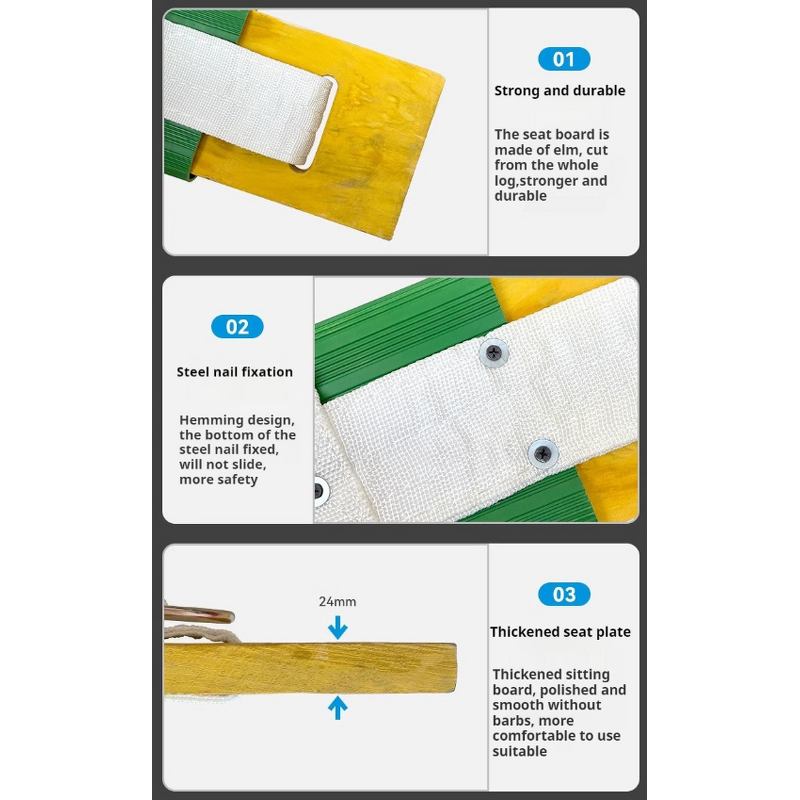 01

Strong and durable

The seat board is made of elm, cut from the whole log,stronger and durable

02

Steel nail fixation

Hemming design, the bottom of the steel nail fixed, will not slide, more safety

24mm

03

Thickened seat plate

Thickened sitting board, polished and smooth without barbs, more comfortable to use suitable