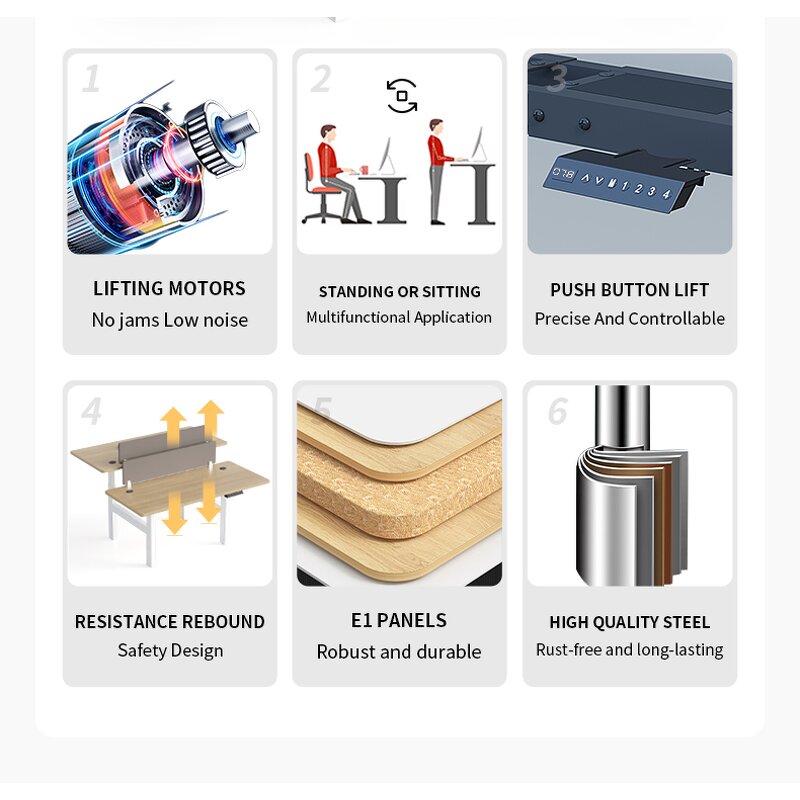 1

LIFTING MOTORS
No jams Low noise

2

STANDING OR SITTING
Multifunctional Application

3

07.8 ∧ ∨ M 1 2 3 4

PUSH BUTTON LIFT
Precise And Controllable

4

RESISTANCE REBOUND
Safety Design

5

E1 PANELS
Robust and durable

6

HIGH QUALITY STEEL
Rust-free and long-lasting