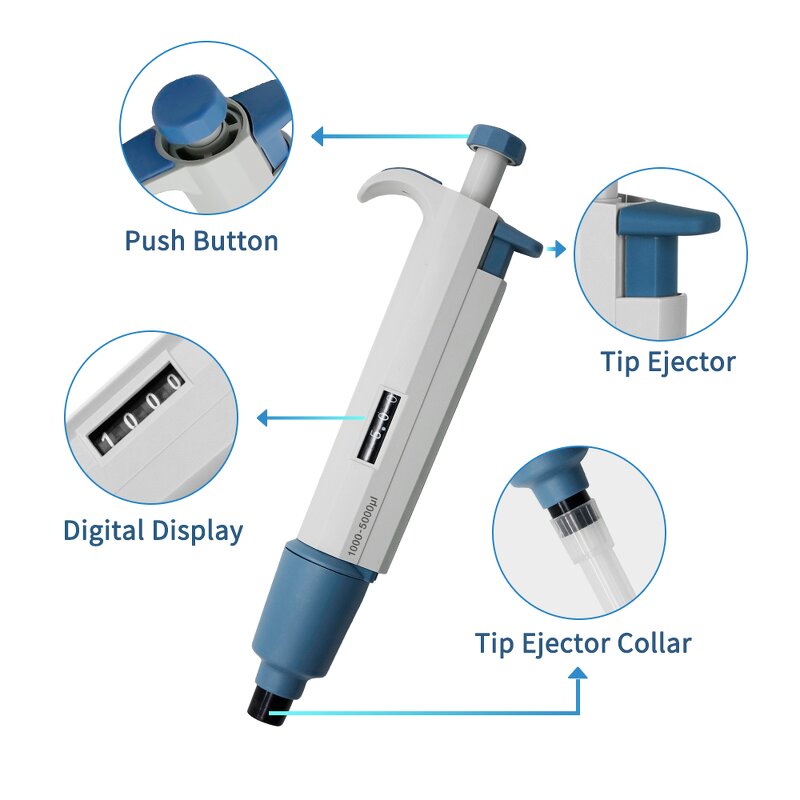 Push Button

Tip Ejector

1 0 0 0

Digital Display

5 0 0

1000-5000µl

Tip Ejector Collar