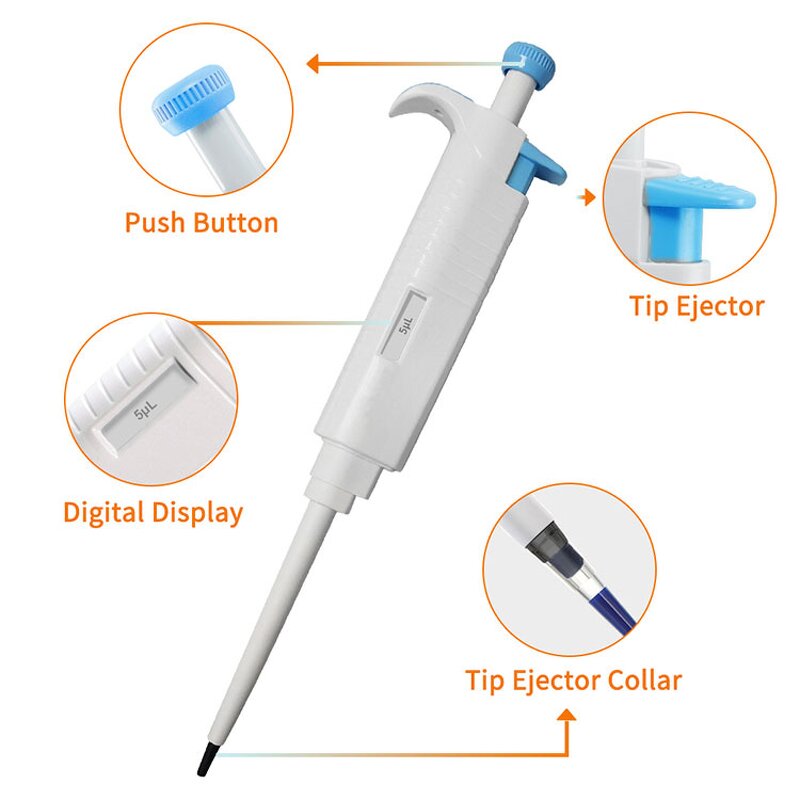 Push Button

Tip Ejector

5μL

5μL

Digital Display

Tip Ejector Collar