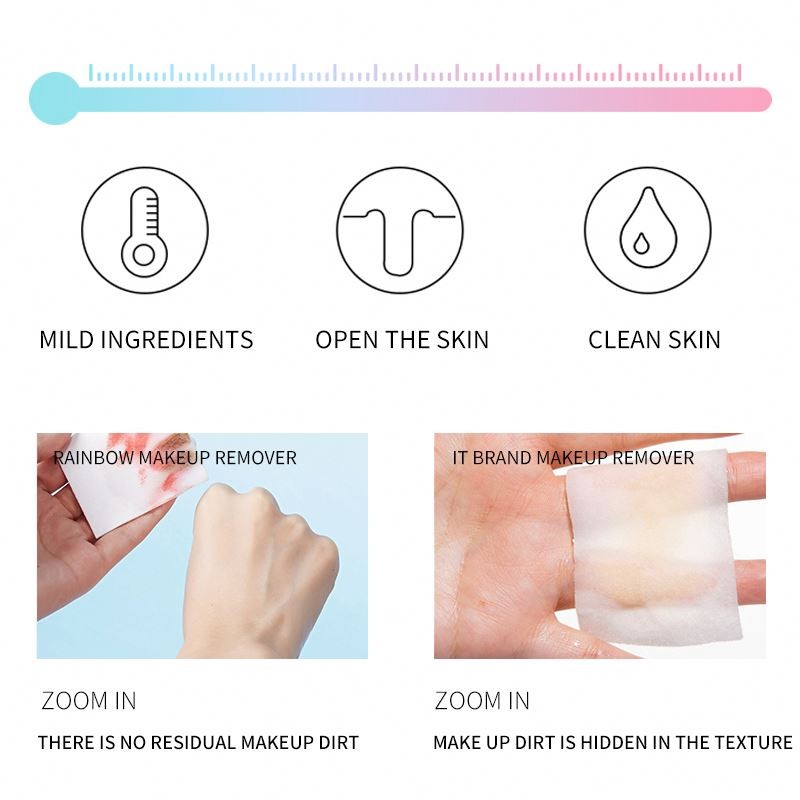 MILD INGREDIENTS

OPEN THE SKIN

CLEAN SKIN

RAINBOW MAKEUP REMOVER

ZOOM IN

THERE IS NO RESIDUAL MAKEUP DIRT

IT BRAND MAKEUP REMOVER

ZOOM IN

MAKE UP DIRT IS HIDDEN IN THE TEXTURE