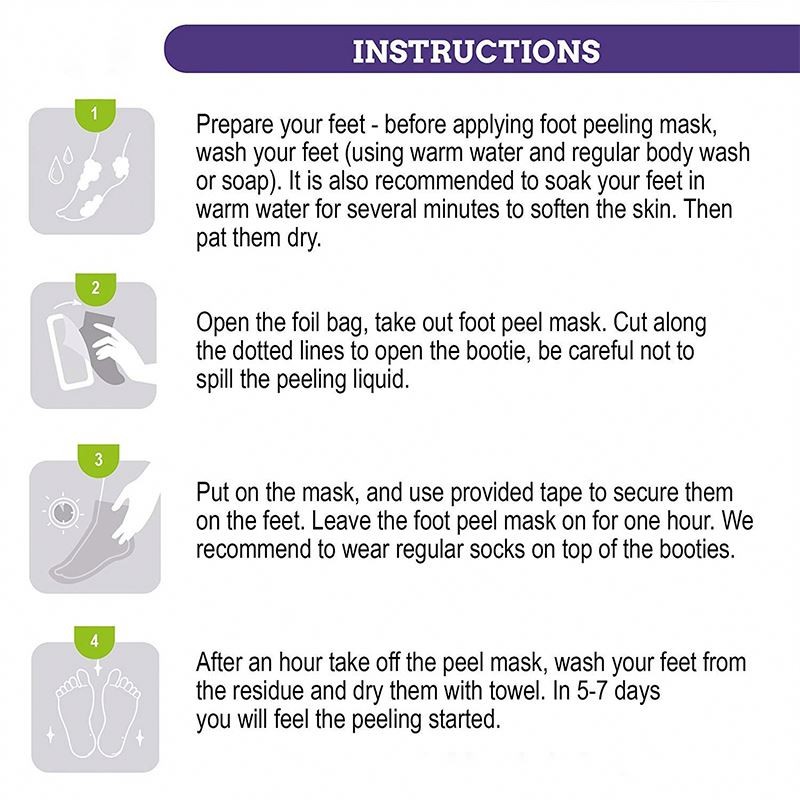 INSTRUCTIONS

1

Prepare your feet - before applying foot peeling mask, wash your feet (using warm water and regular body wash or soap). It is also recommended to soak your feet in warm water for several minutes to soften the skin. Then pat them dry.

2

Open the foil bag, take out foot peel mask. Cut along the dotted lines to open the bootie, be careful not to spill the peeling liquid.

3

Put on the mask, and use provided tape to secure them on the feet. Leave the foot peel mask on for one hour. We recommend to wear regular socks on top of the booties.

4

After an hour take off the peel mask, wash your feet from the residue and dry them with towel. In 5-7 days you will feel the peeling started.