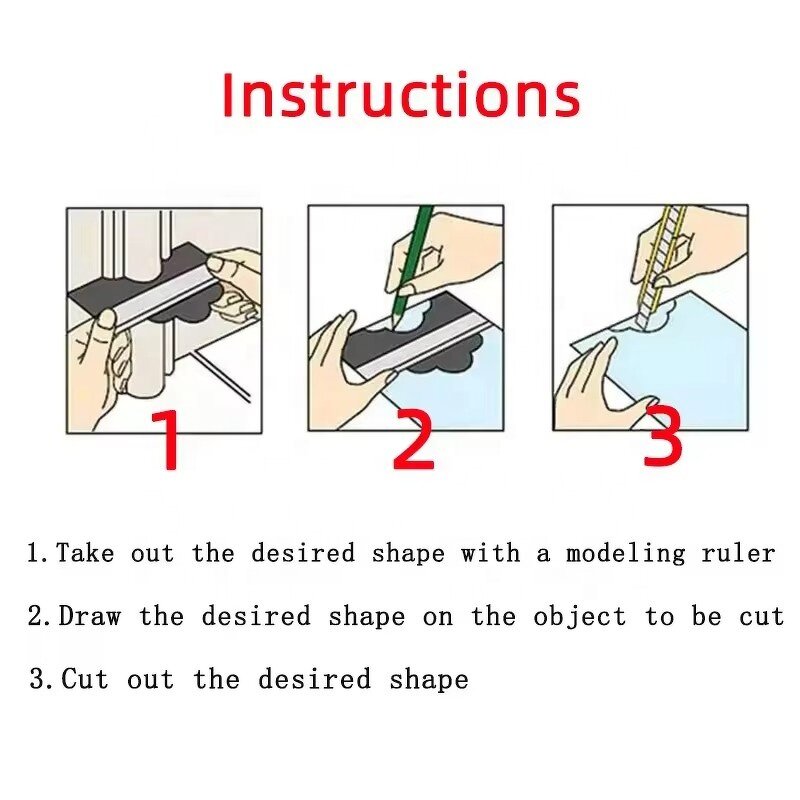 Instructions

1

2

3

1. Take out the desired shape with a modeling ruler

2. Draw the desired shape on the object to be cut

3. Cut out the desired shape