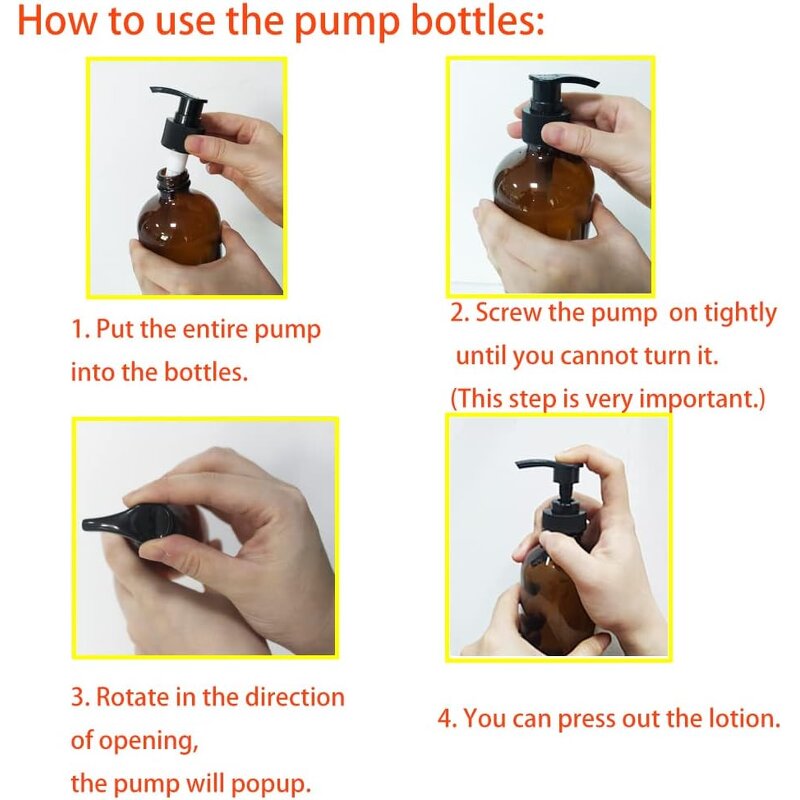 How to use the pump bottles:

1. Put the entire pump into the bottles.

2. Screw the pump  on tightly until you cannot turn it. (This step is very important.)

3. Rotate in the direction of opening, the pump will popup.

4. You can press out the lotion.