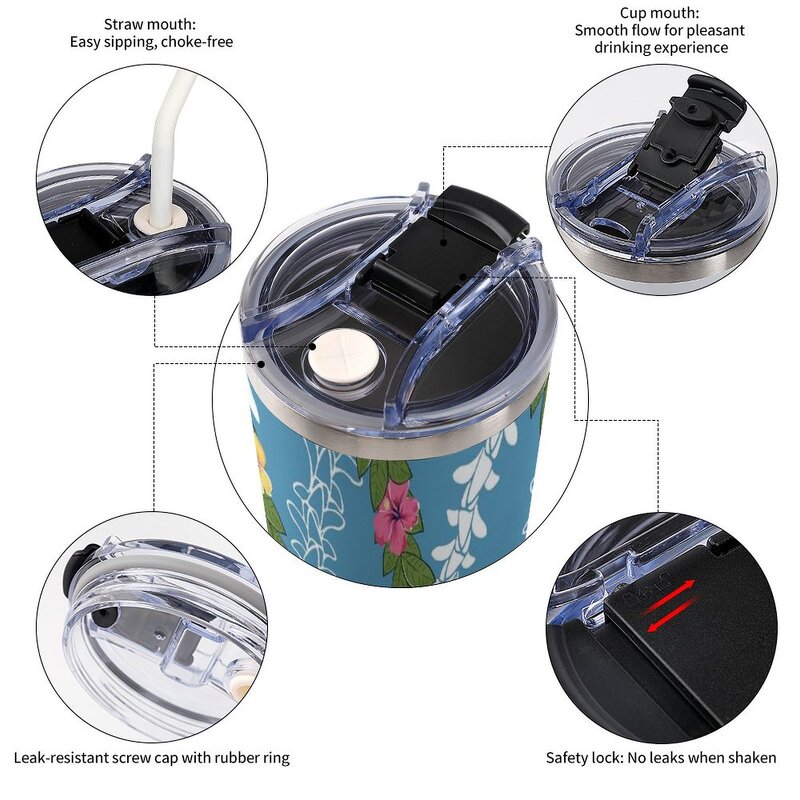 Straw mouth:
Easy sipping, choke-free

Cup mouth:
Smooth flow for pleasant drinking experience

Leak-resistant screw cap with rubber ring

Safety lock: No leaks when shaken