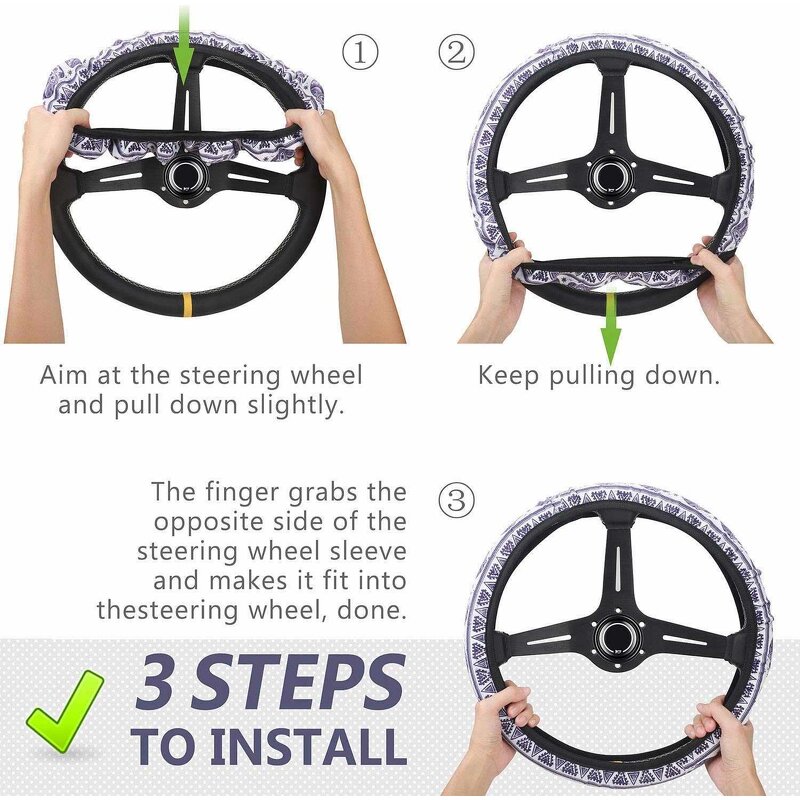 ①

Aim at the steering wheel and pull down slightly.

②

Keep pulling down.

The finger grabs the opposite side of the steering wheel sleeve and makes it fit into thesteering wheel, done.

③

3 STEPS TO INSTALL