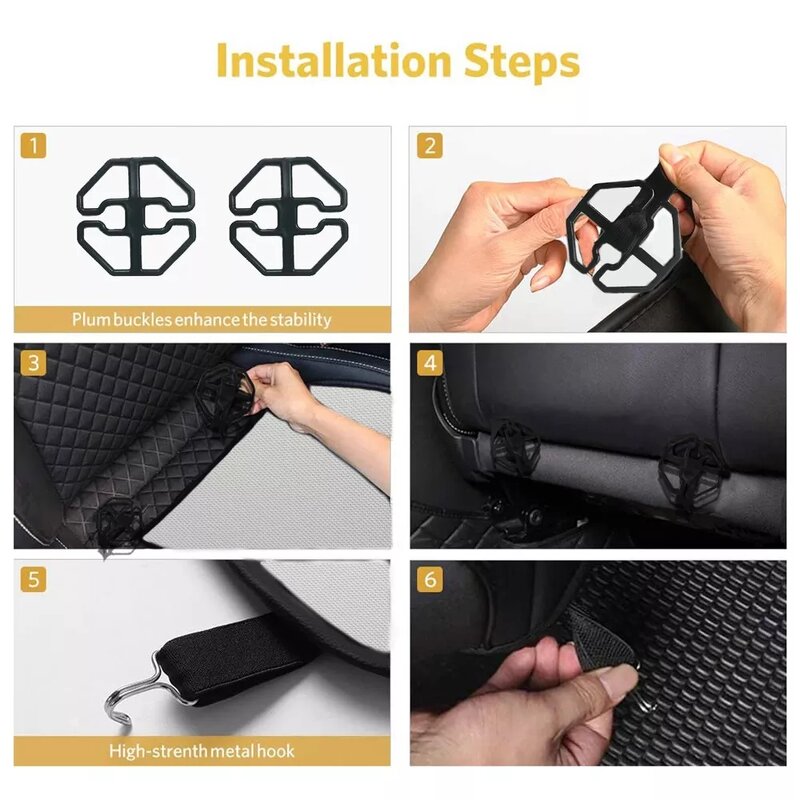 Installation Steps

1

Plum buckles enhance the stability

2

3

4

5

High-strenth metal hook

6