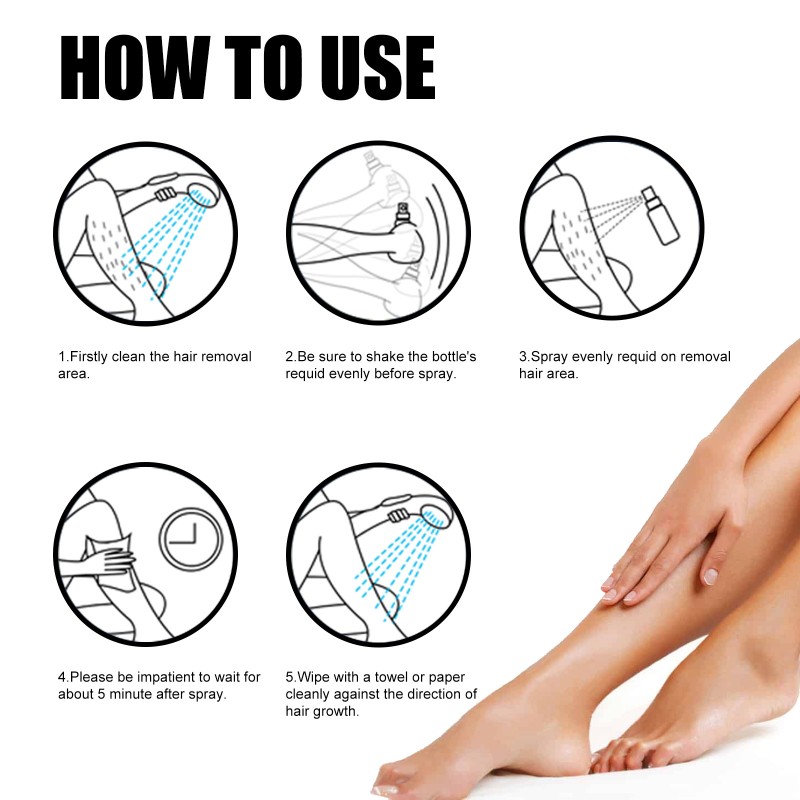 HOW TO USE

1.Firstly clean the hair removal area.

2.Be sure to shake the bottle's requid evenly before spray.

3.Spray evenly requid on removal hair area.

4.Please be impatient to wait for about 5 minute after spray.

5.Wipe with a towel or paper cleanly against the direction of hair growth.