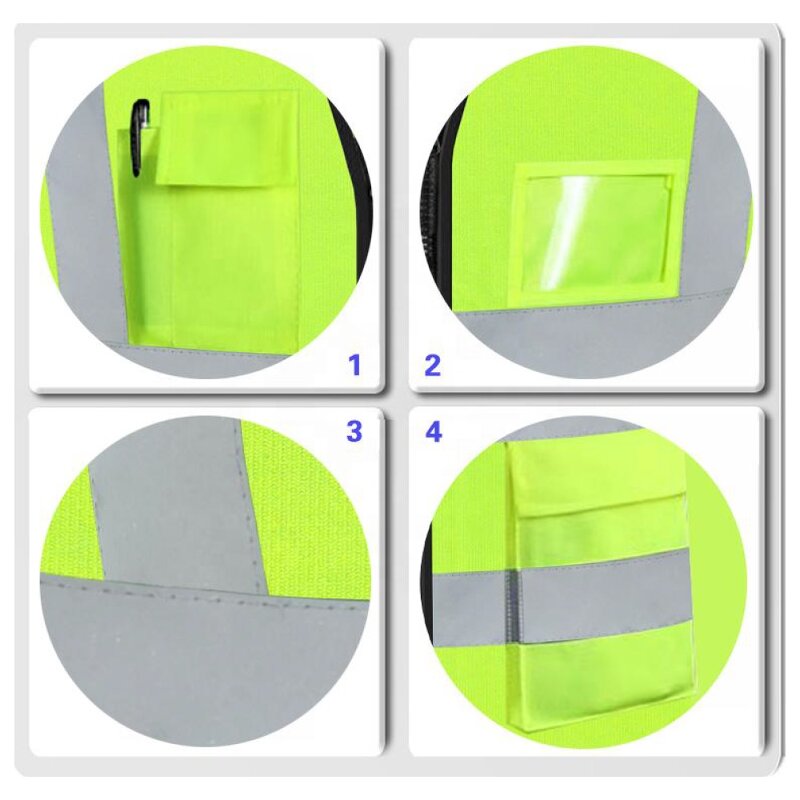 1
2
3
4