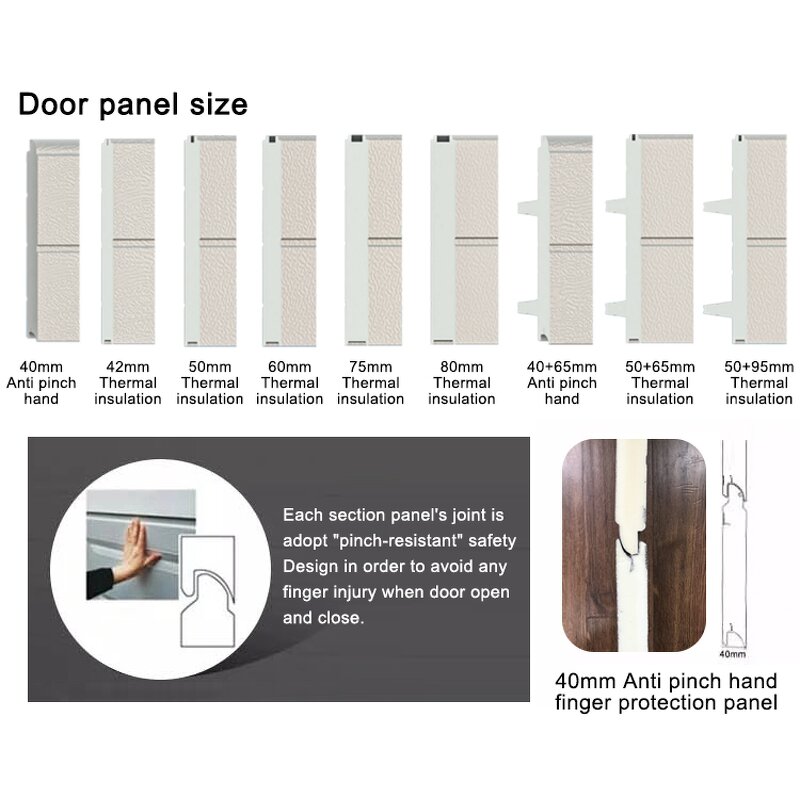 Door panel size

40mm Anti pinch hand

42mm Thermal insulation

50mm Thermal insulation

60mm Thermal insulation

75mm Thermal insulation

80mm Thermal insulation

40+65mm Anti pinch hand

50+65mm Thermal insulation

50+95mm Thermal insulation

Each section panel's joint is adopt "pinch-resistant" safety Design in order to avoid any finger injury when door open and close.

40mm

40mm Anti pinch hand finger protection panel