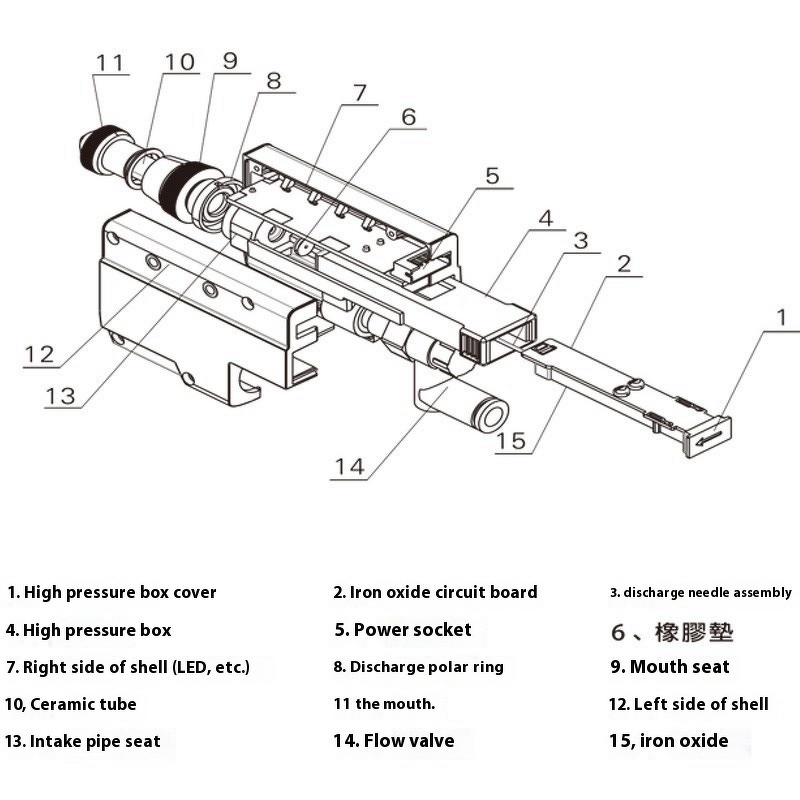 11
10
9
8
7
6
5
4
3
2
1
12
13
14
15

1. High pressure box cover
2. Iron oxide circuit board
3. discharge needle assembly
4. High pressure box
5. Power socket
6、橡膠墊
7. Right side of shell (LED, etc.)
8. Discharge polar ring
9. Mouth seat
10, Ceramic tube
11 the mouth.
12. Left side of shell
13. Intake pipe seat
14. Flow valve
15, iron oxide