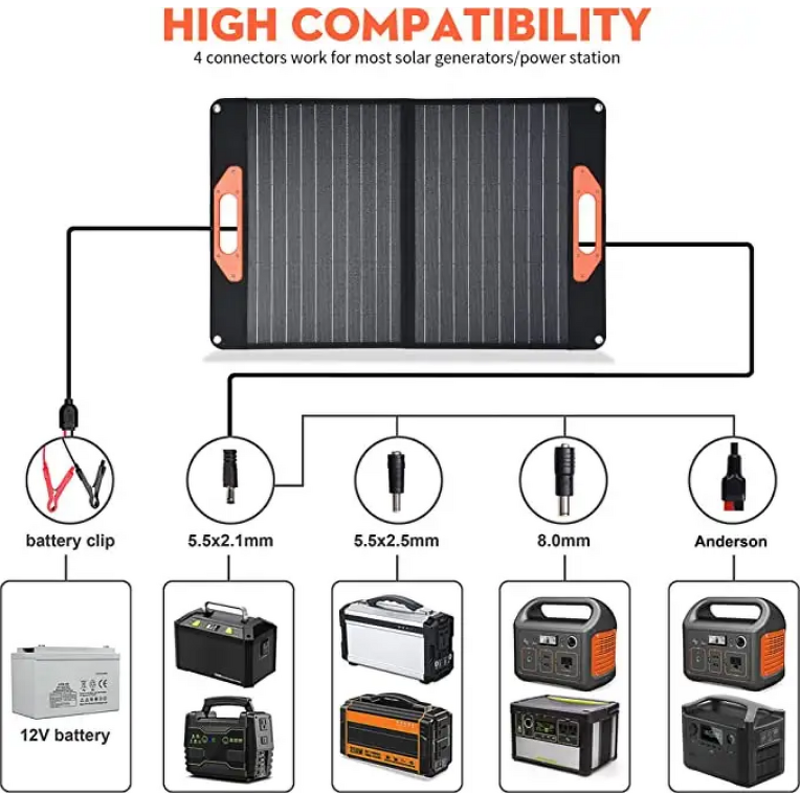 HIGH COMPATIBILITY
4 connectors work for most solar generators/power station

battery clip
5.5x2.1mm
5.5x2.5mm
8.0mm
Anderson

12V battery