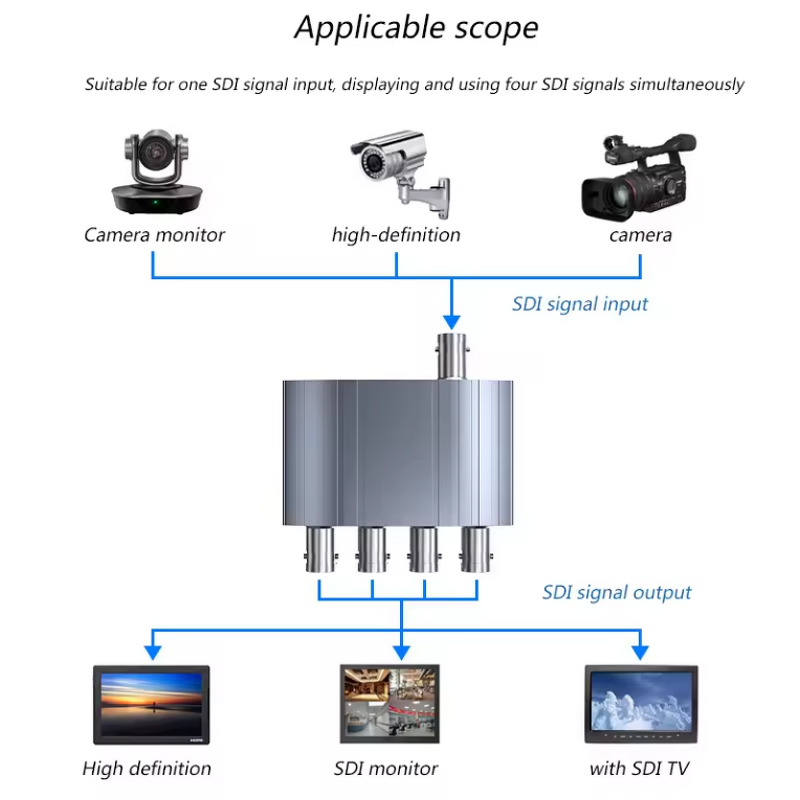 Applicable scope

Suitable for one SDI signal input, displaying and using four SDI signals simultaneously

Camera monitor

high-definition

camera

SDI signal input

SDI signal output

High definition

SDI monitor

with SDI TV