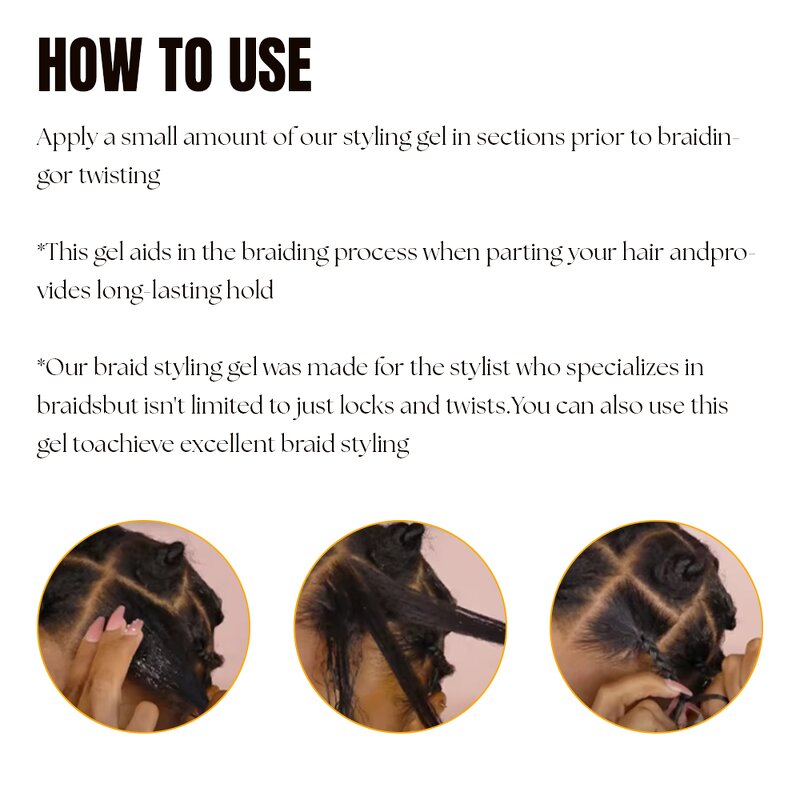 HOW TO USE

Apply a small amount of our styling gel in sections prior to braidingor twisting

*This gel aids in the braiding process when parting your hair andprovides long-lasting hold

*Our braid styling gel was made for the stylist who specializes in braidsbut isn't limited to just locks and twists.You can also use this gel toachieve excellent braid styling