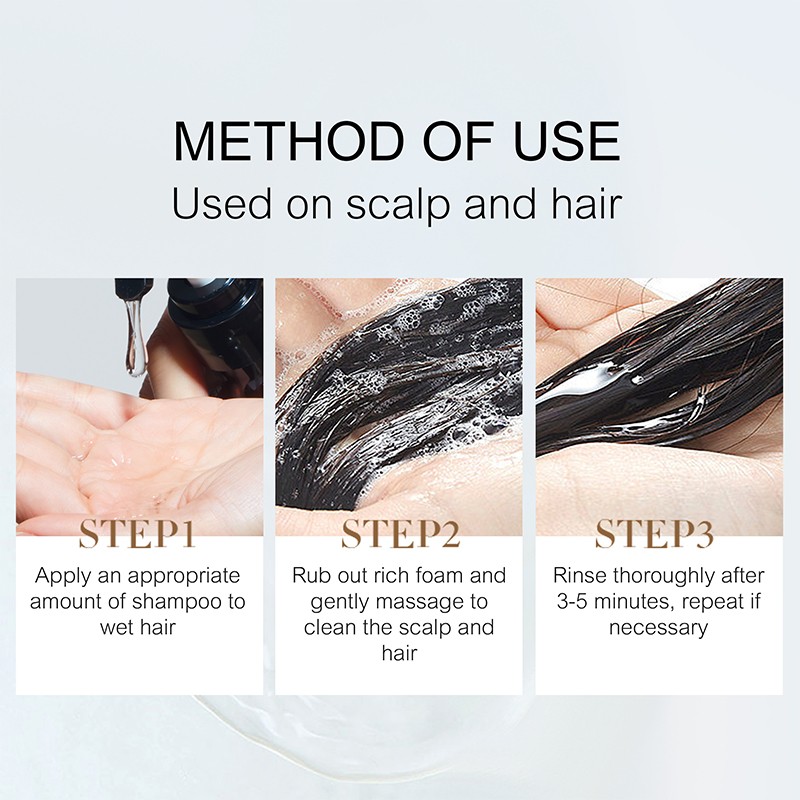 METHOD OF USE
Used on scalp and hair

STEP1
Apply an appropriate amount of shampoo to wet hair

STEP2
Rub out rich foam and gently massage to clean the scalp and hair

STEP3
Rinse thoroughly after 3-5 minutes, repeat if necessary