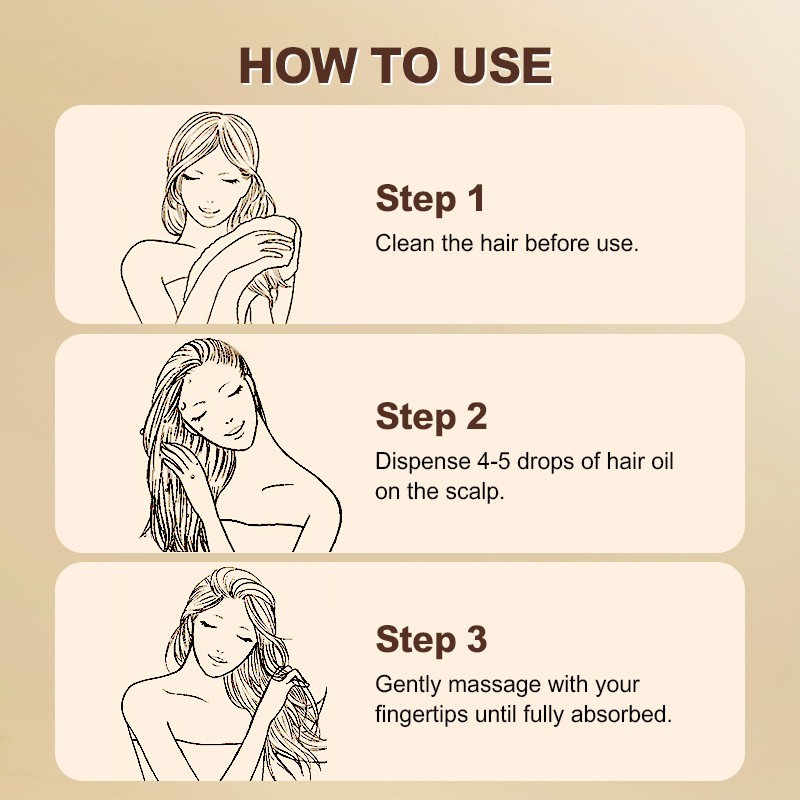 HOW TO USE

Step 1
Clean the hair before use.

Step 2
Dispense 4-5 drops of hair oil on the scalp.

Step 3
Gently massage with your fingertips until fully absorbed.