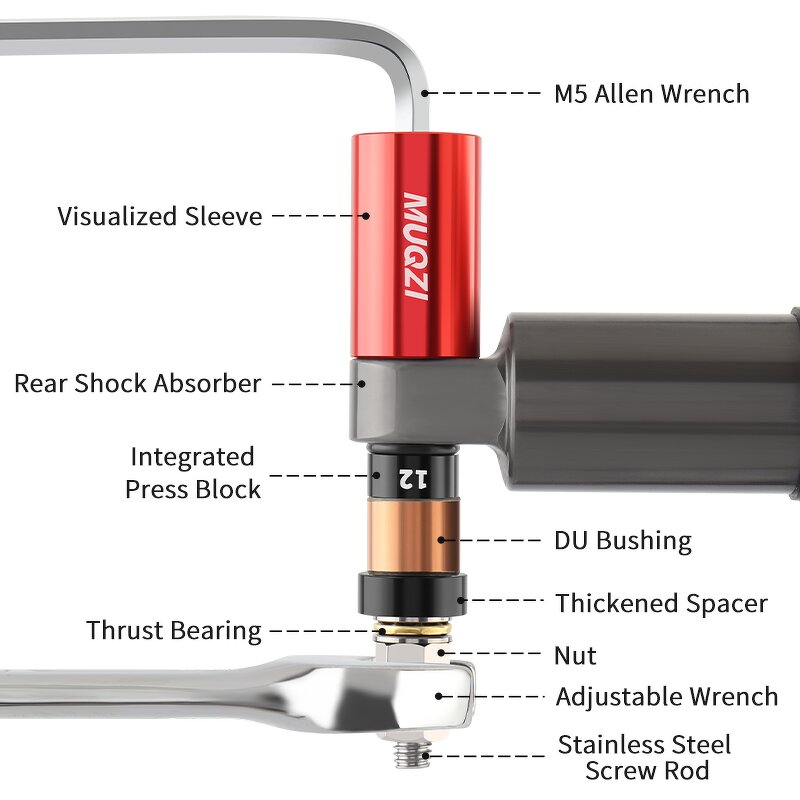 M5 Allen Wrench

Visualized Sleeve

MUQZI

Rear Shock Absorber

Integrated Press Block

12

DU Bushing

Thickened Spacer

Thrust Bearing

Nut

Adjustable Wrench

Stainless Steel Screw Rod