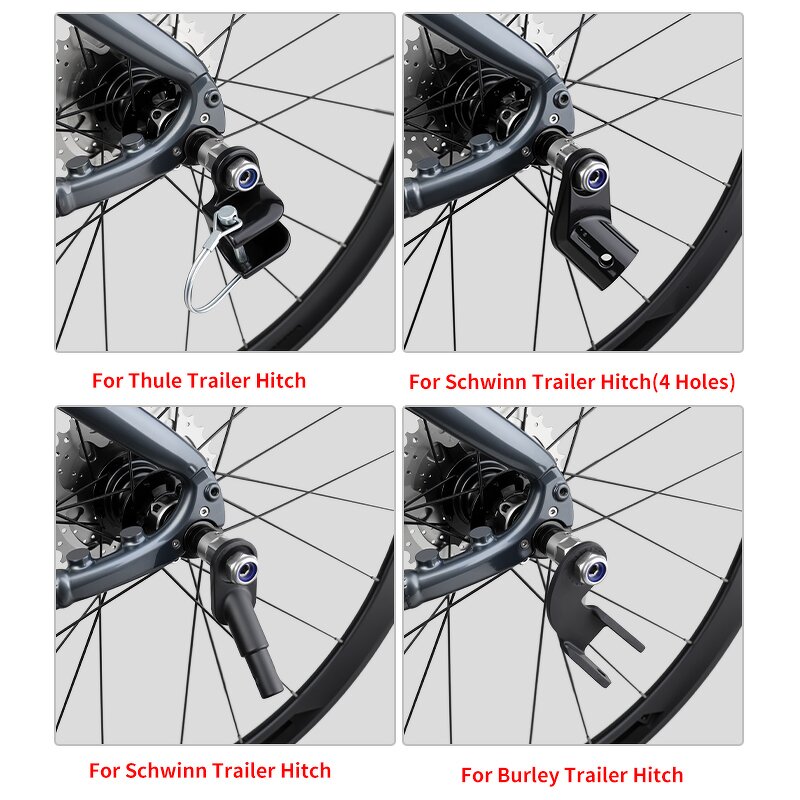 For Thule Trailer Hitch

For Schwinn Trailer Hitch(4 Holes)

For Schwinn Trailer Hitch

For Burley Trailer Hitch