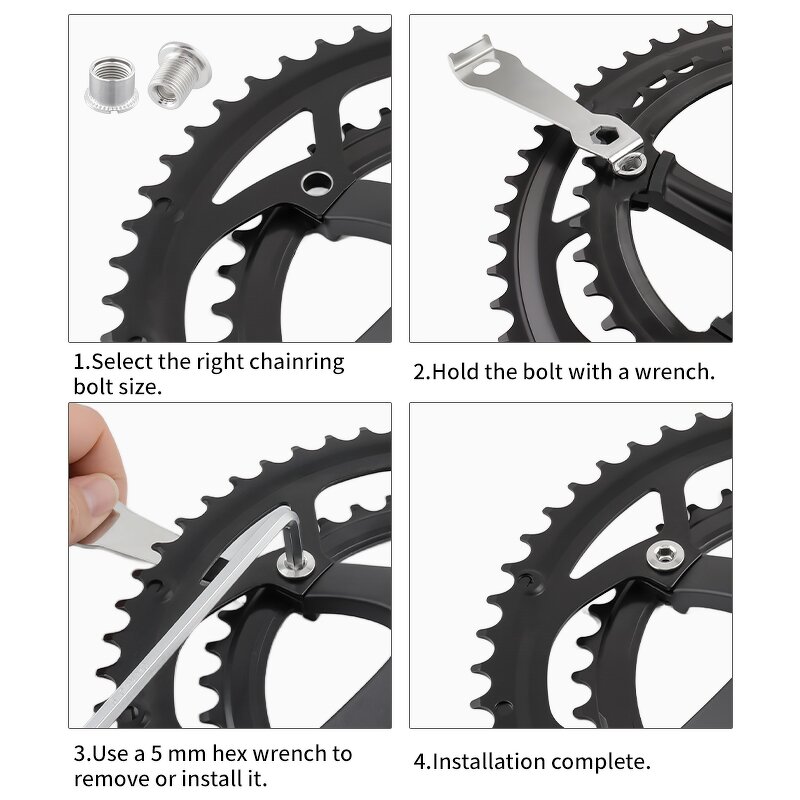 1.Select the right chainring bolt size.

2.Hold the bolt with a wrench.

3.Use a 5 mm hex wrench to remove or install it.

4.Installation complete.