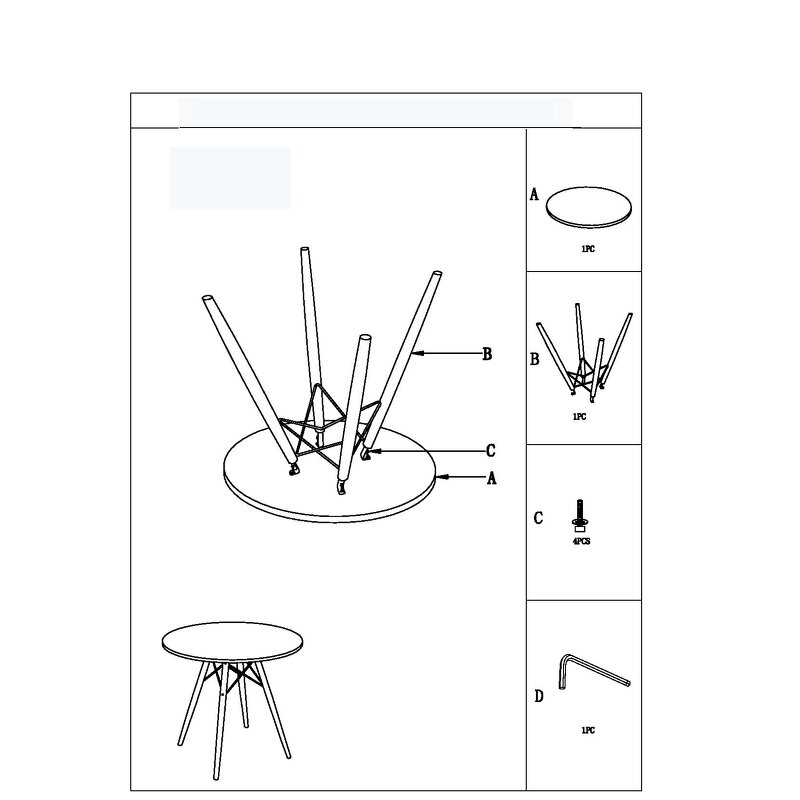 B

C

A

A

1PC

B

1PC

C

4PCS

D

1PC