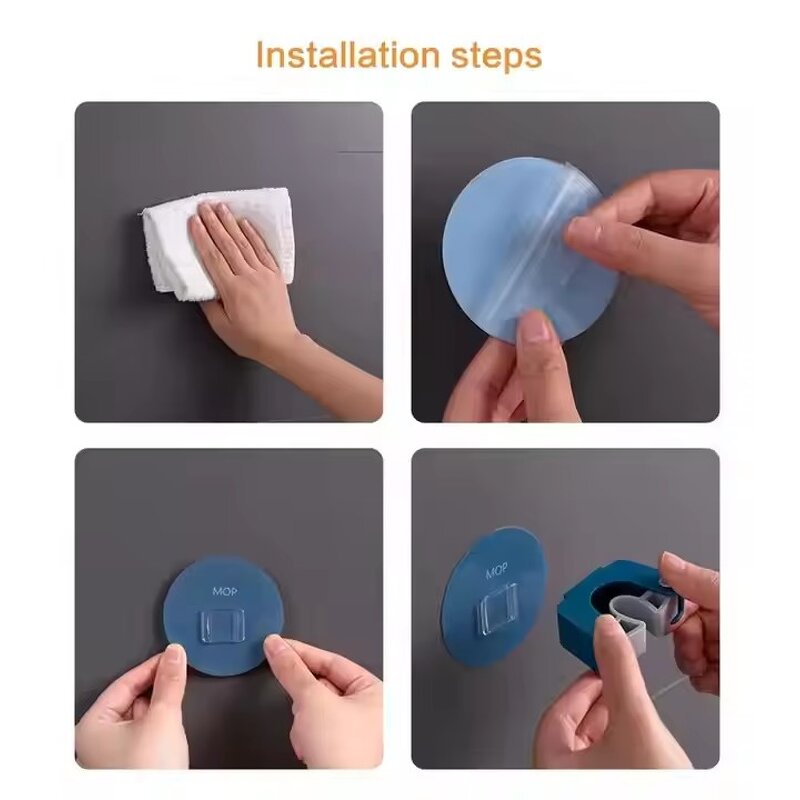 Installation steps

MOP

MOP