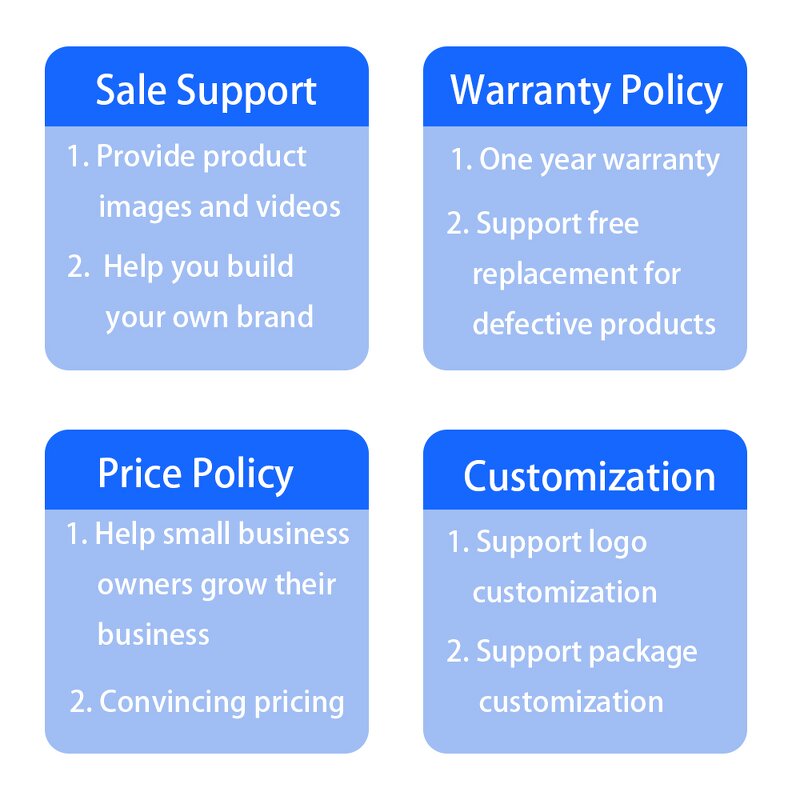 Sale Support

1. Provide product images and videos

2. Help you build your own brand

Warranty Policy

1. One year warranty

2. Support free replacement for defective products

Price Policy

1. Help small business owners grow their business

2. Convincing pricing

Customization

1. Support logo customization

2. Support package customization