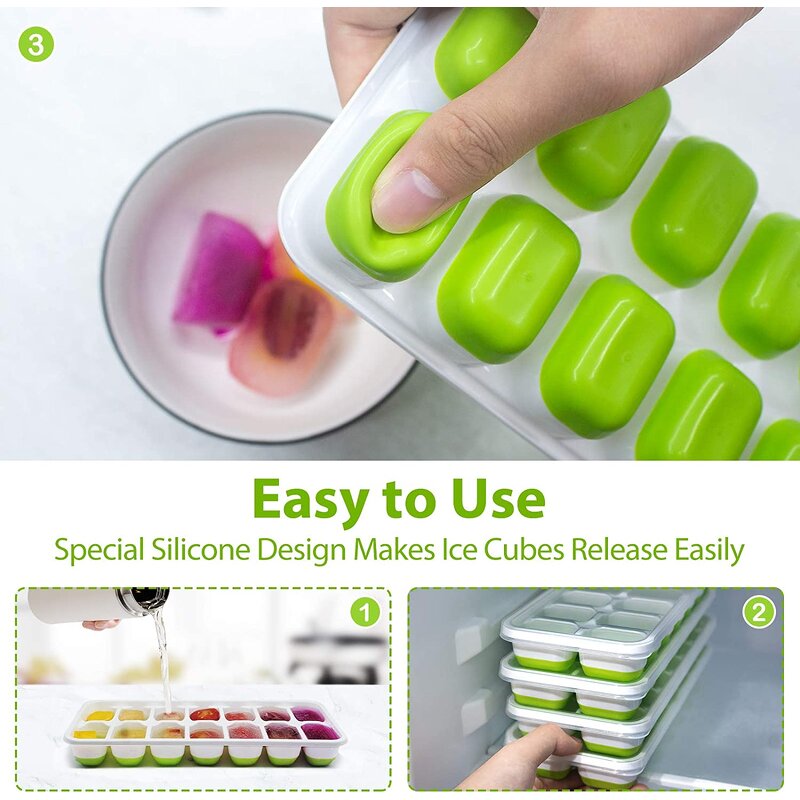 3

Easy to Use

Special Silicone Design Makes Ice Cubes Release Easily

1

2