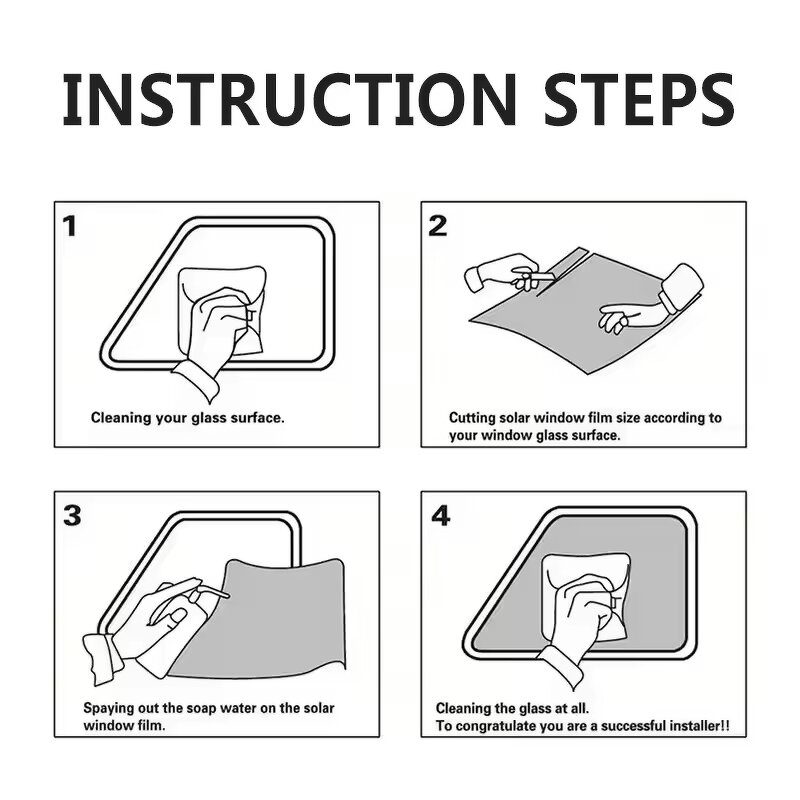 INSTRUCTION STEPS

1

Cleaning your glass surface.

2

Cutting solar window film size according to your window glass surface.

3

Spaying out the soap water on the solar window film.

4

Cleaning the glass at all.
To congratulate you are a successful installer!!