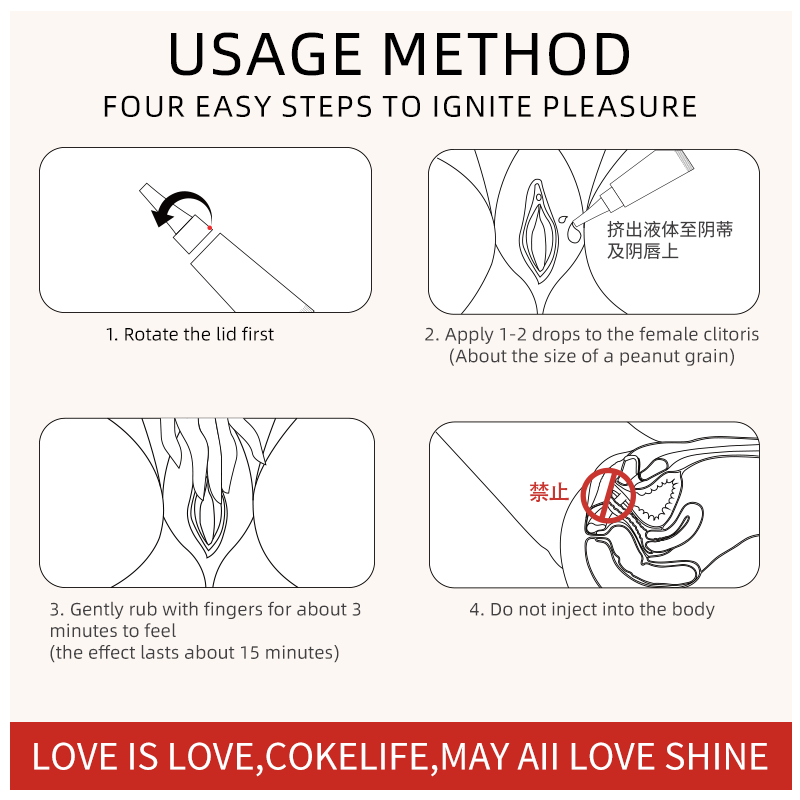 USAGE METHOD
FOUR EASY STEPS TO IGNITE PLEASURE

1. Rotate the lid first

挤出液体至阴蒂及阴唇上

2. Apply 1-2 drops to the female clitoris (About the size of a peanut grain)

3. Gently rub with fingers for about 3 minutes to feel
(the effect lasts about 15 minutes)

禁止

4. Do not inject into the body

LOVE IS LOVE,COKELIFE,MAY AII LOVE SHINE