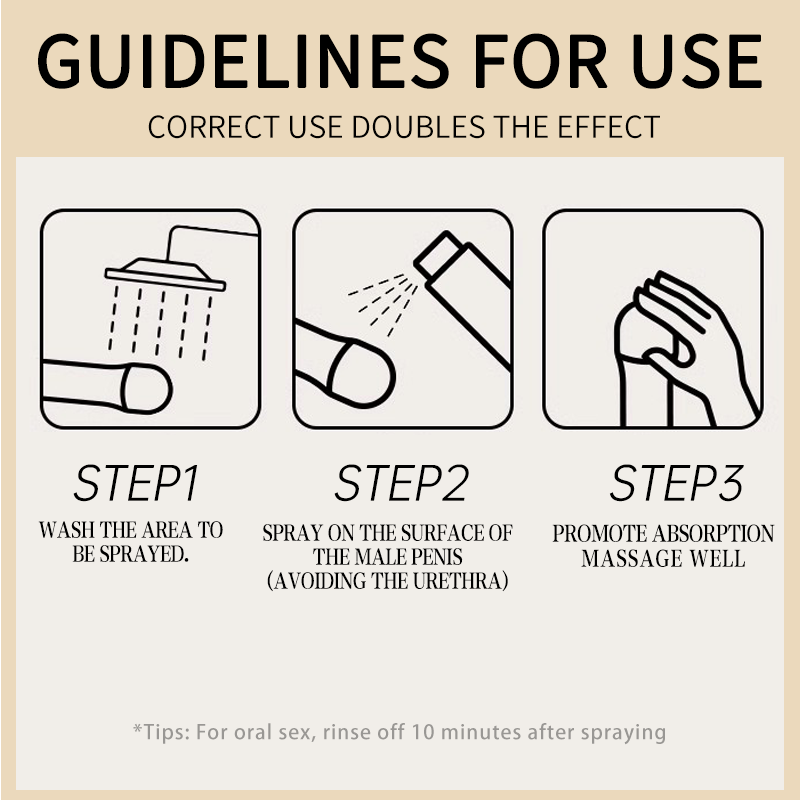 GUIDELINES FOR USE

CORRECT USE DOUBLES THE EFFECT

STEP1

WASH THE AREA TO BE SPRAYED.

STEP2

SPRAY ON THE SURFACE OF THE MALE PENIS (AVOIDING THE URETHRA)

STEP3

PROMOTE ABSORPTION MASSAGE WELL

*Tips: For oral sex, rinse off 10 minutes after spraying