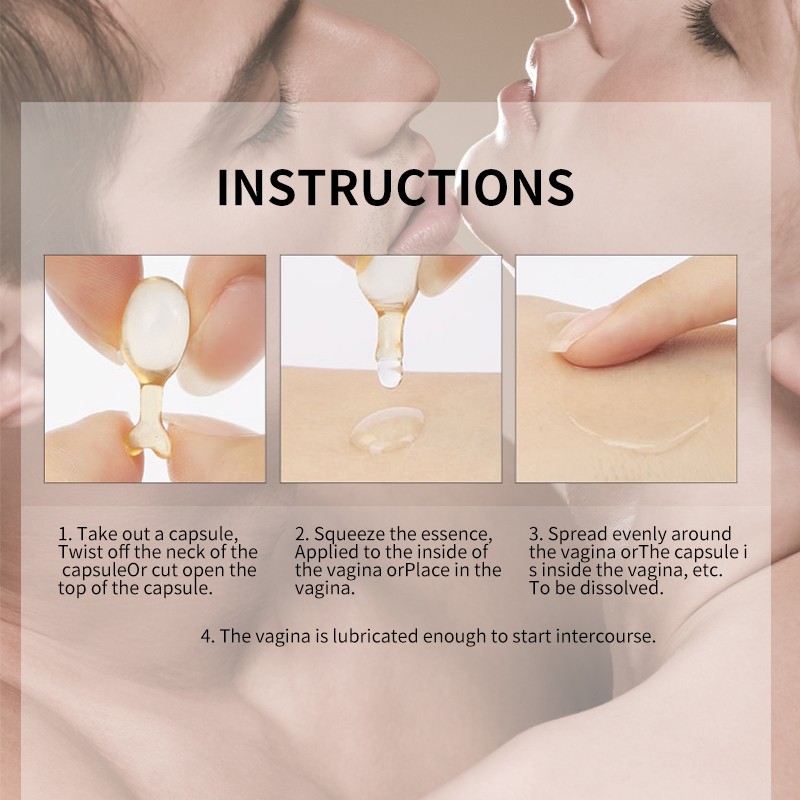 INSTRUCTIONS

1. Take out a capsule, Twist off the neck of the capsuleOr cut open the top of the capsule.

2. Squeeze the essence, Applied to the inside of the vagina orPlace in the vagina.

3. Spread evenly around the vagina orThe capsule i s inside the vagina, etc. To be dissolved.

4. The vagina is lubricated enough to start intercourse.